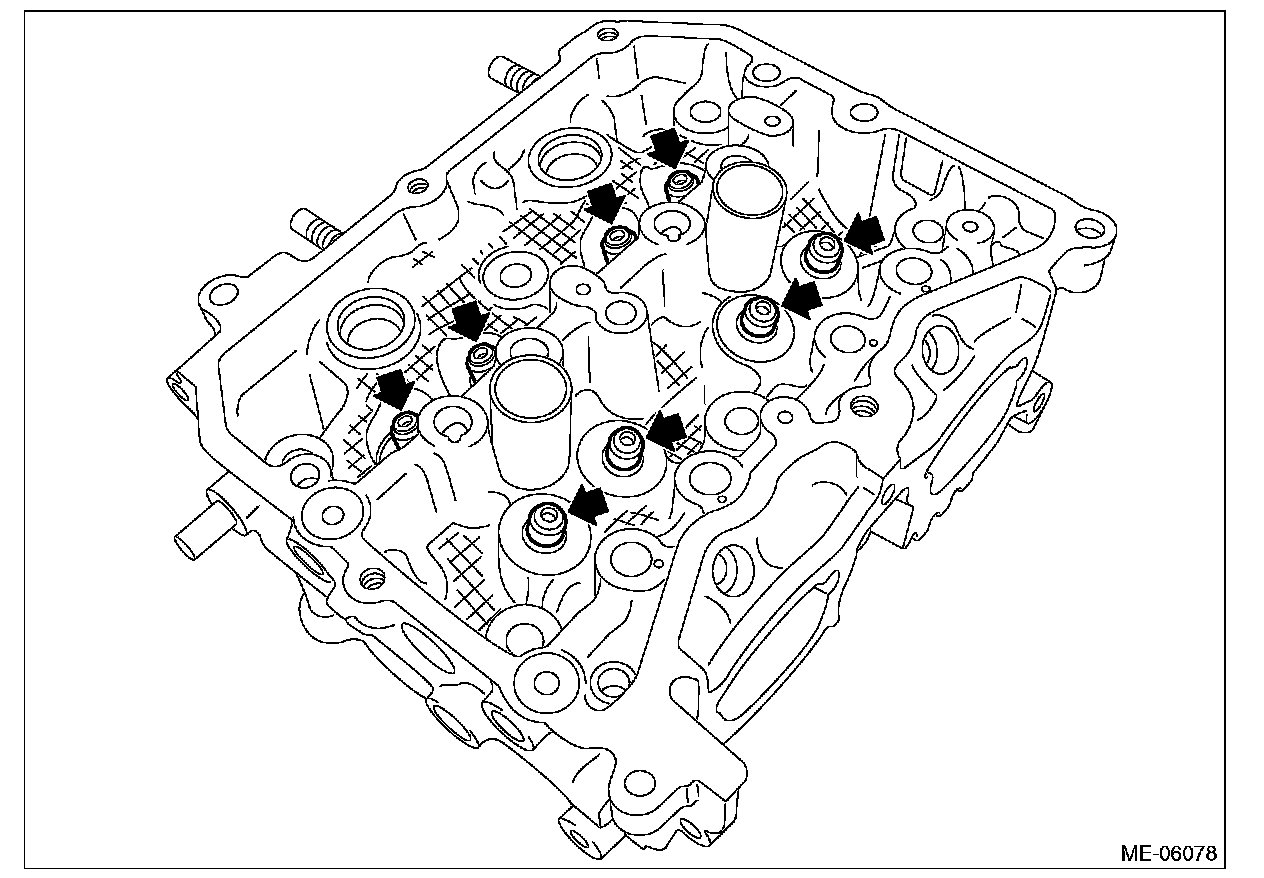 ME-06078