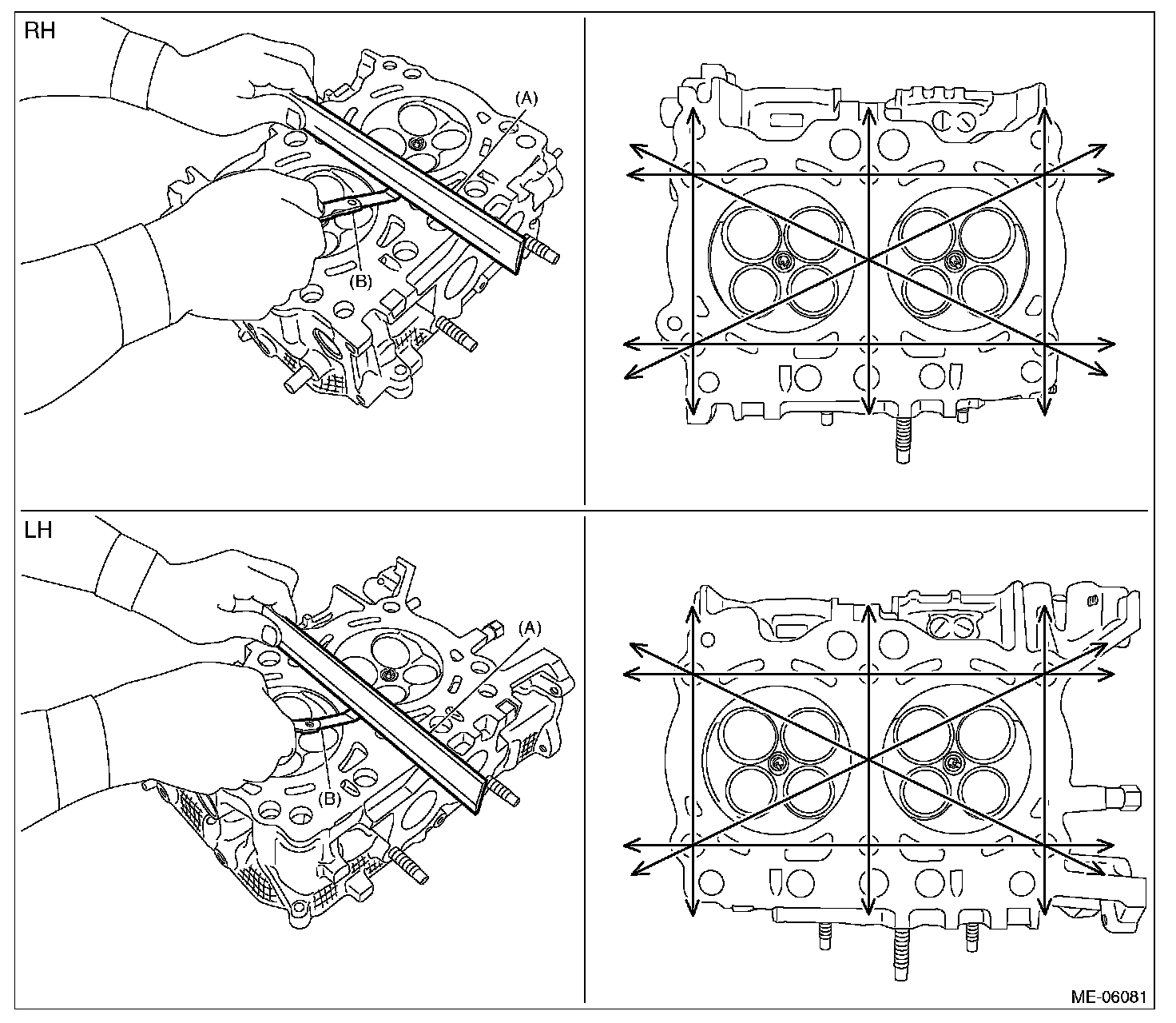 RH

(A)

(B)

LH

(A)

(B)

ME-06081