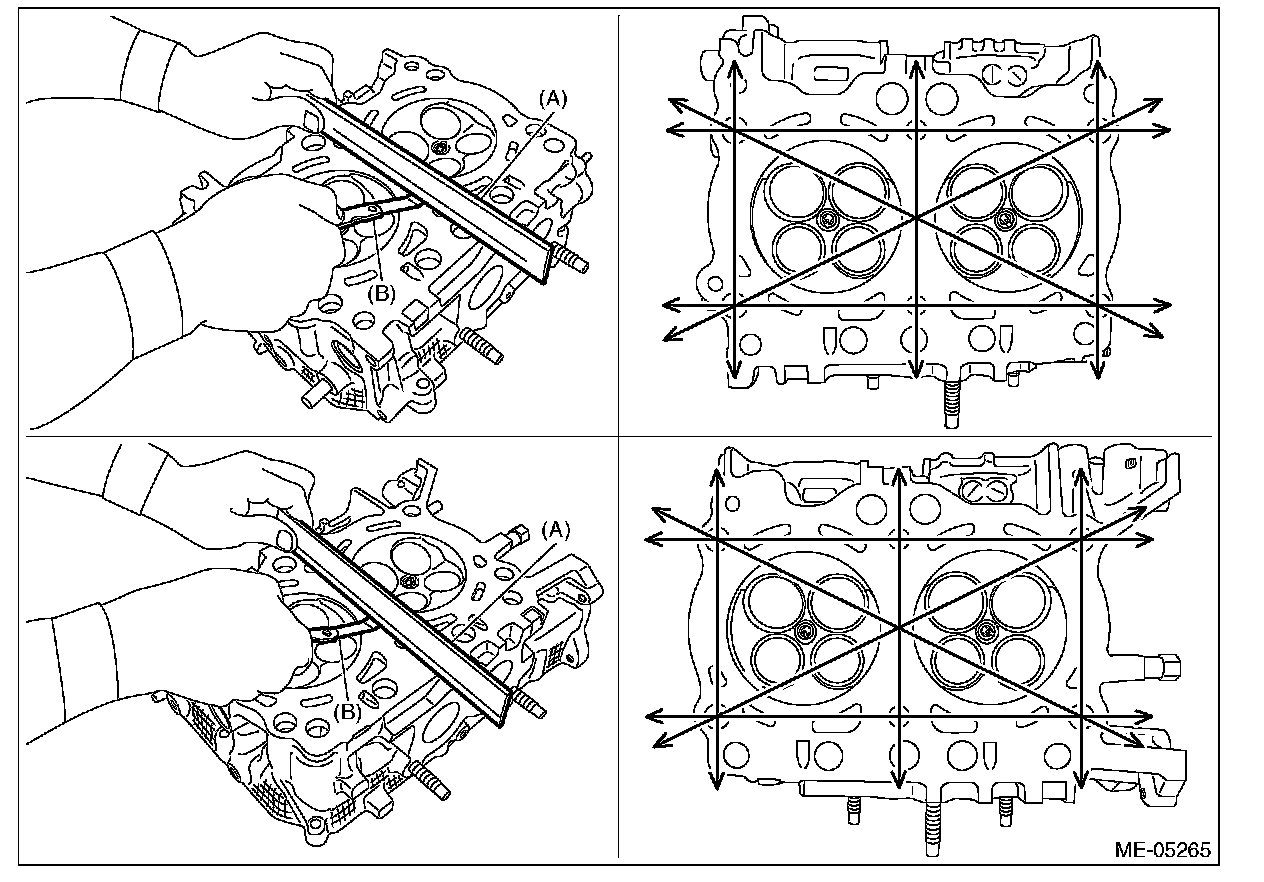 (A)
(B)
(A)
(B)
ME-05265