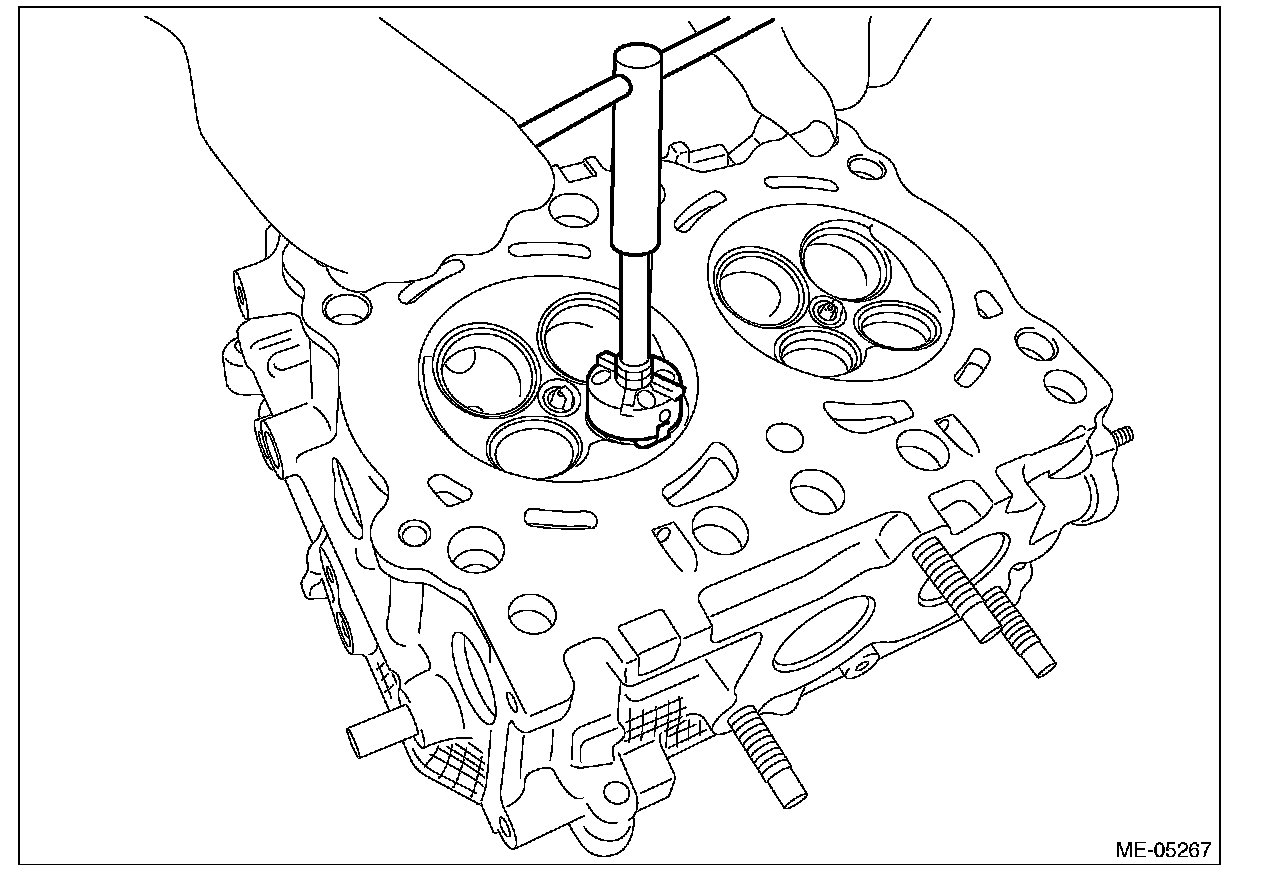 ME-05267