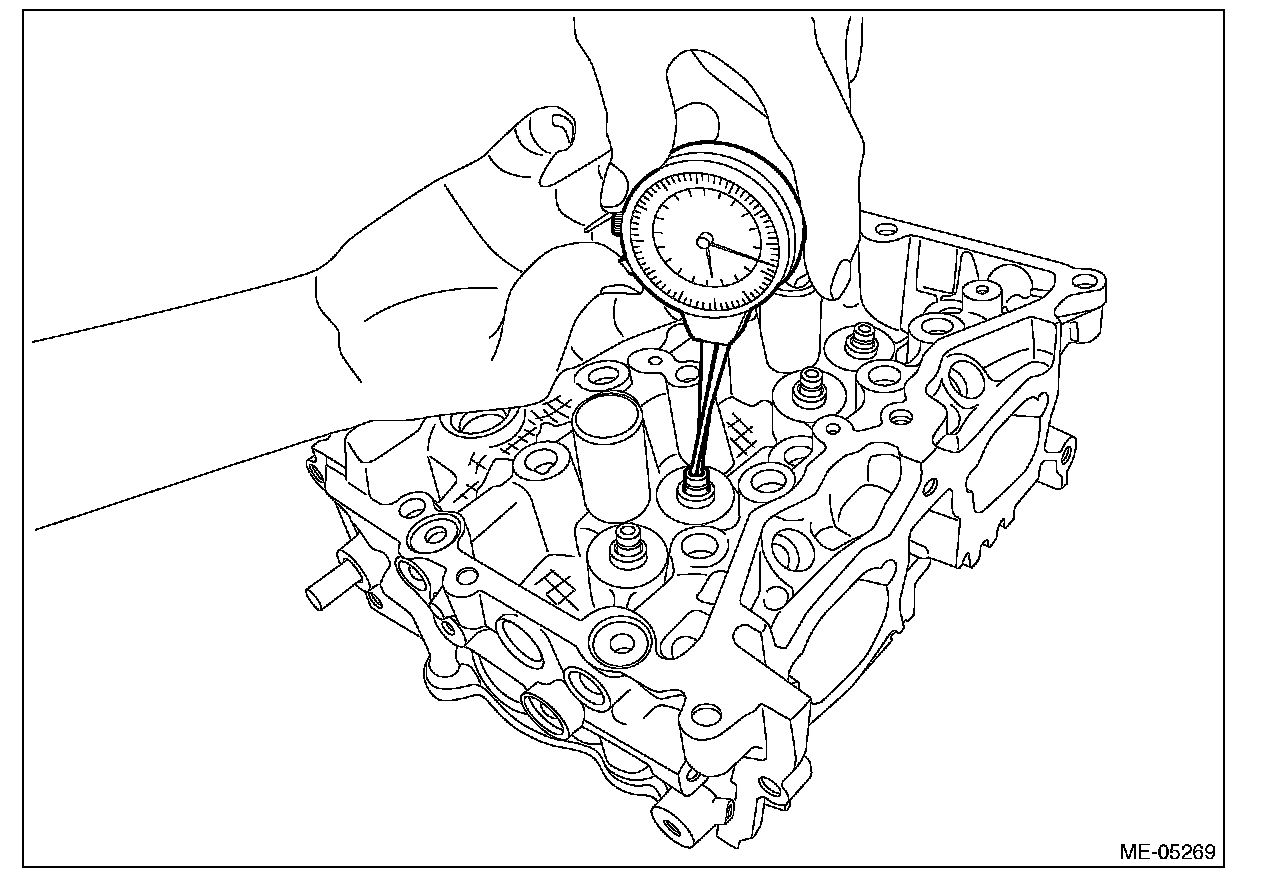 ME-05269