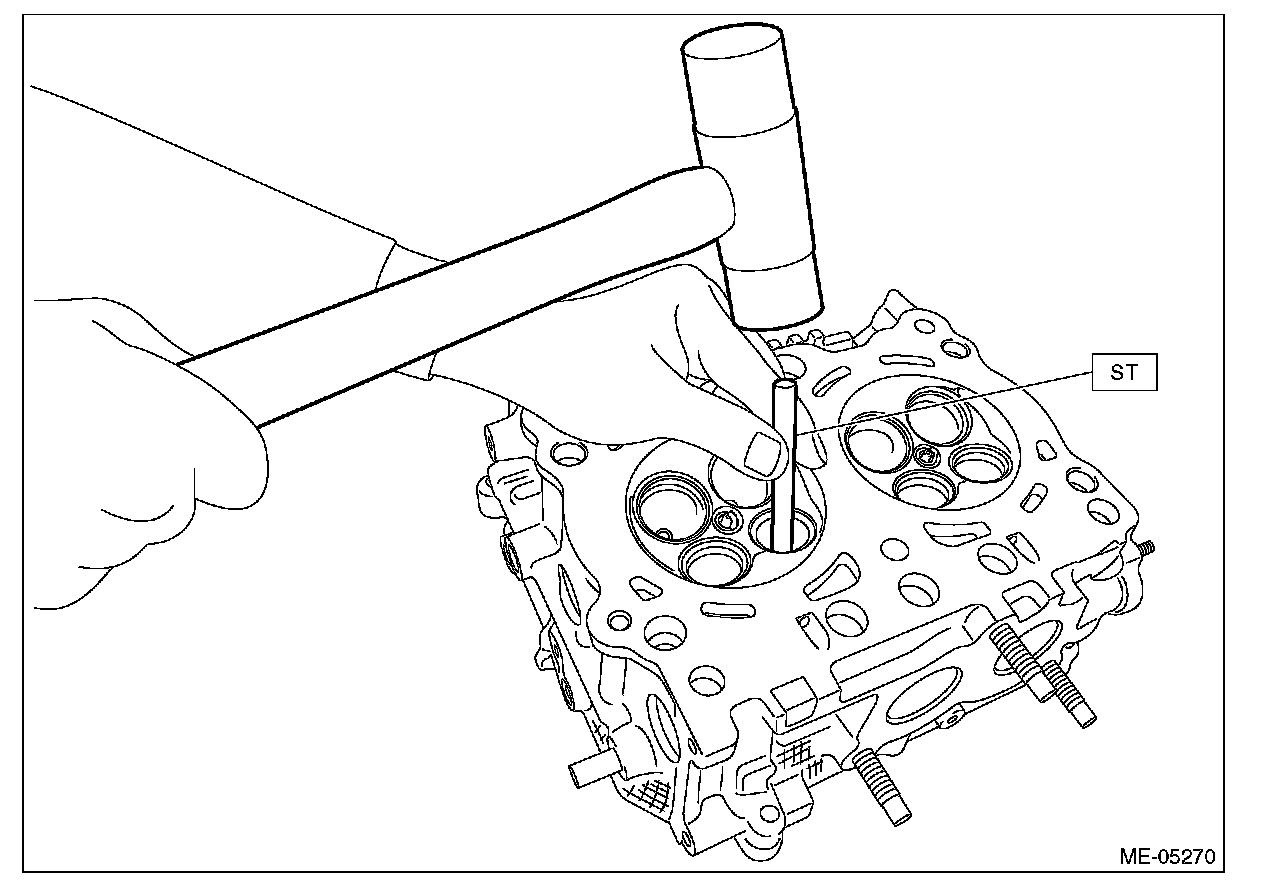 ST

ME-05270