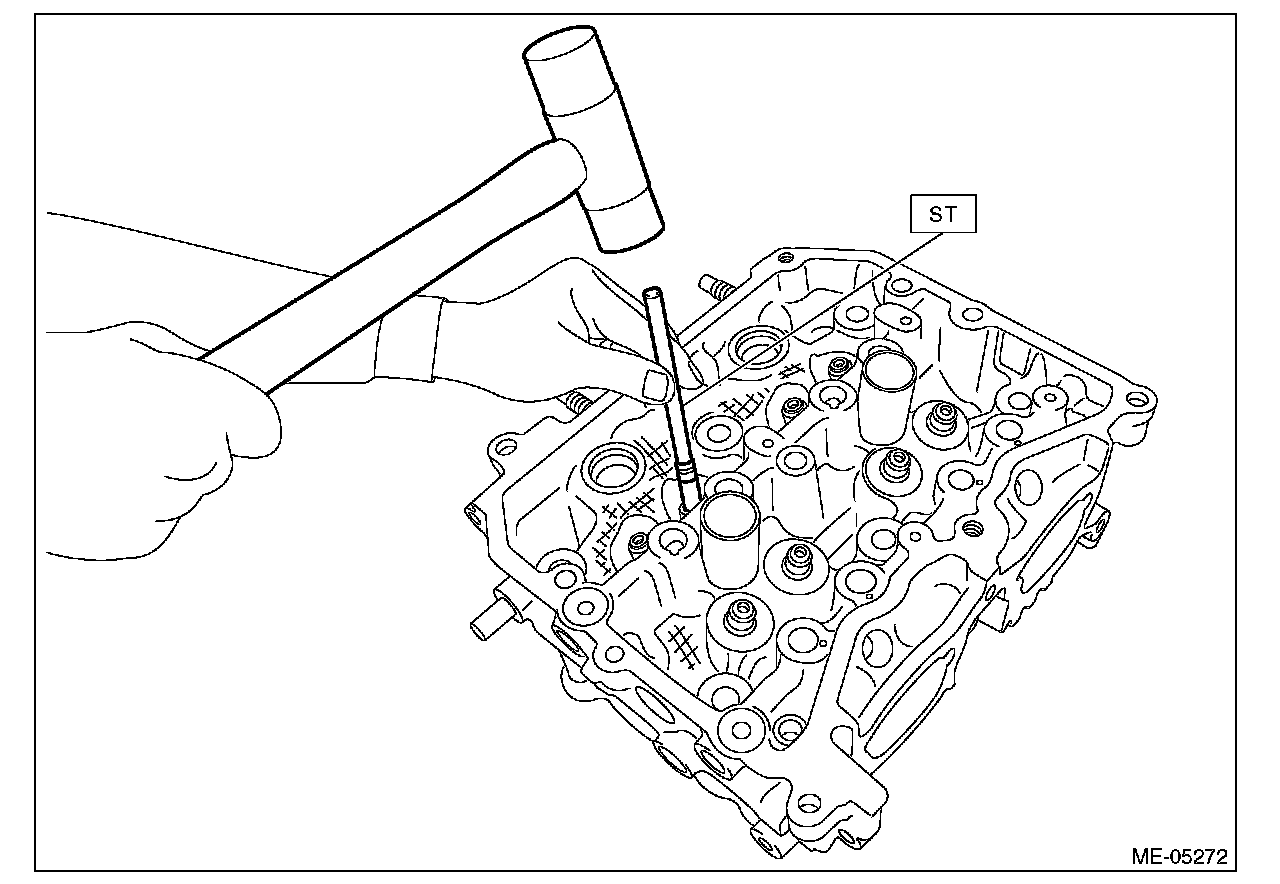 ST

ME-05272