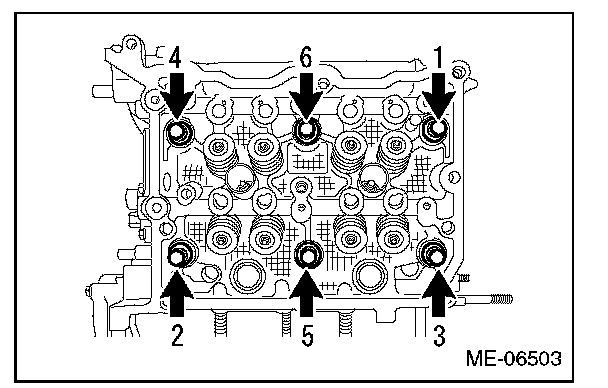 4
6
1
2
5
3
ME-06503