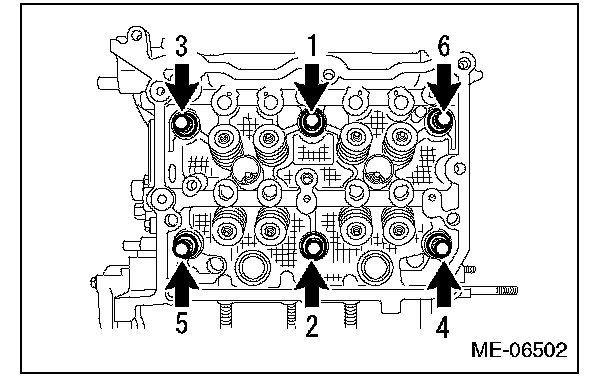 3
1
6
5
2
4
ME-06502