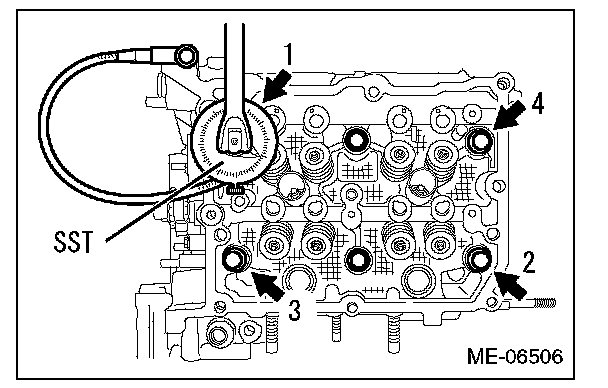 1
4
SST
2
3
ME-06506