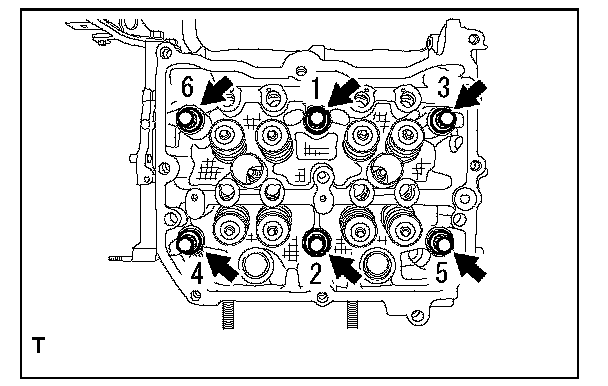 6
1
3
4
2
5
T