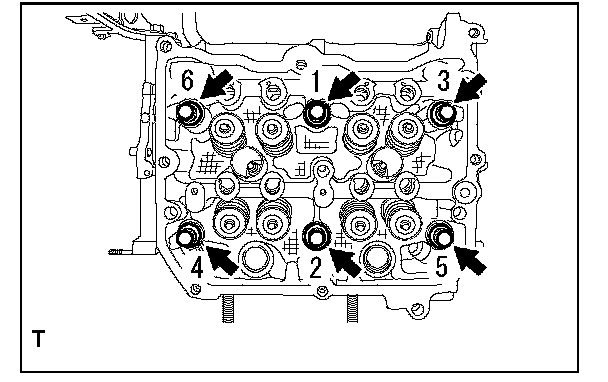 6
1
3
4
2
5
T