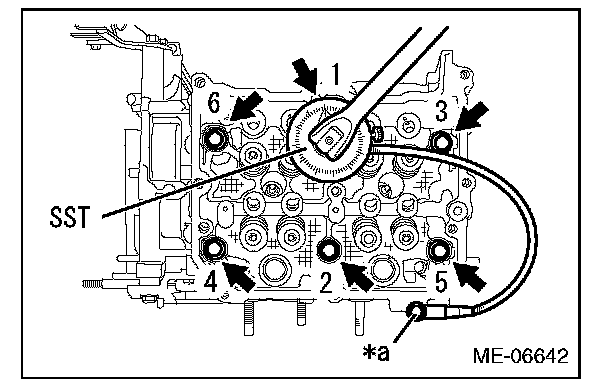 1
6
3
SST
4
2
5
*a
ME-06642