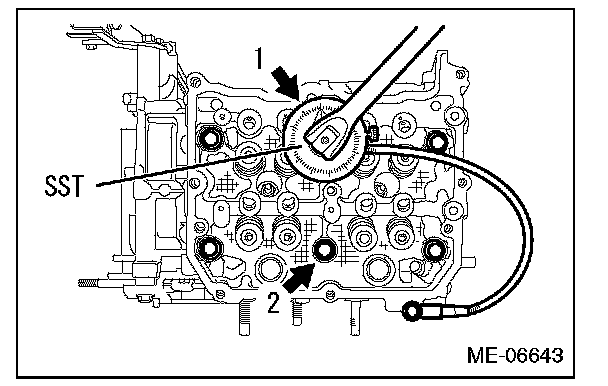 1
SST
2
ME-06643