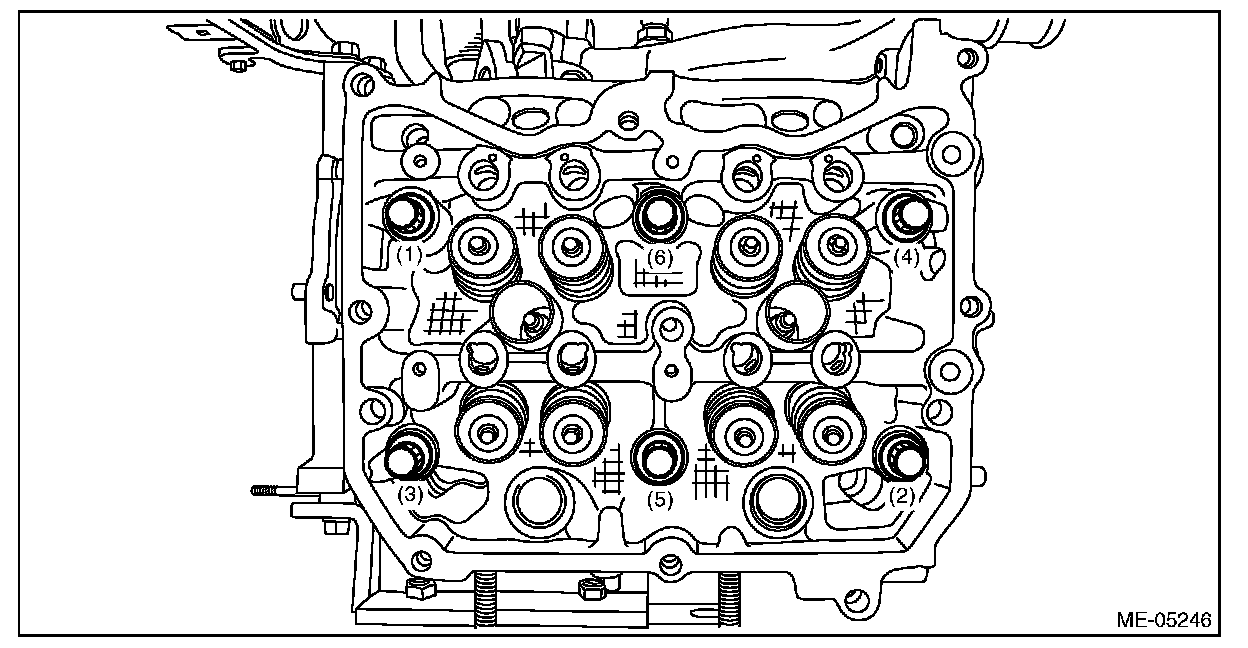 (1)
(6)
(4)
(3)
(5)
(2)
ME-05246