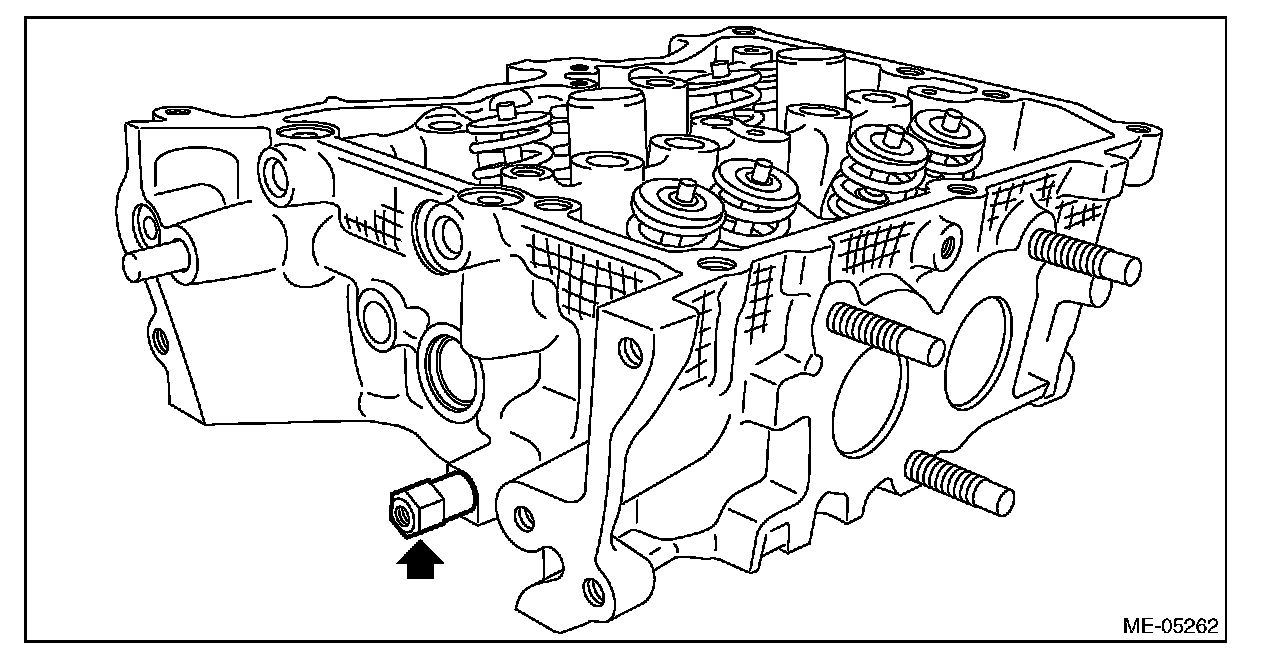 ME-05262