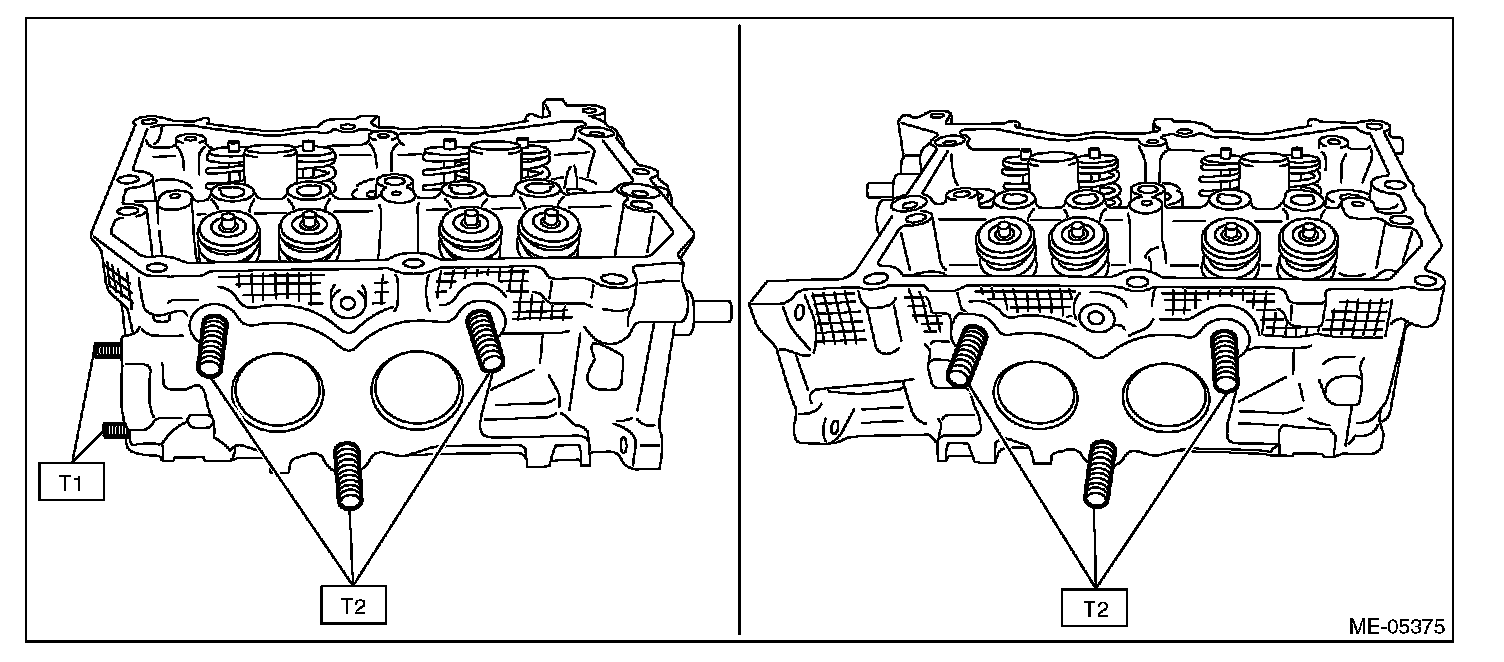 T1
T2
T2
ME-05375