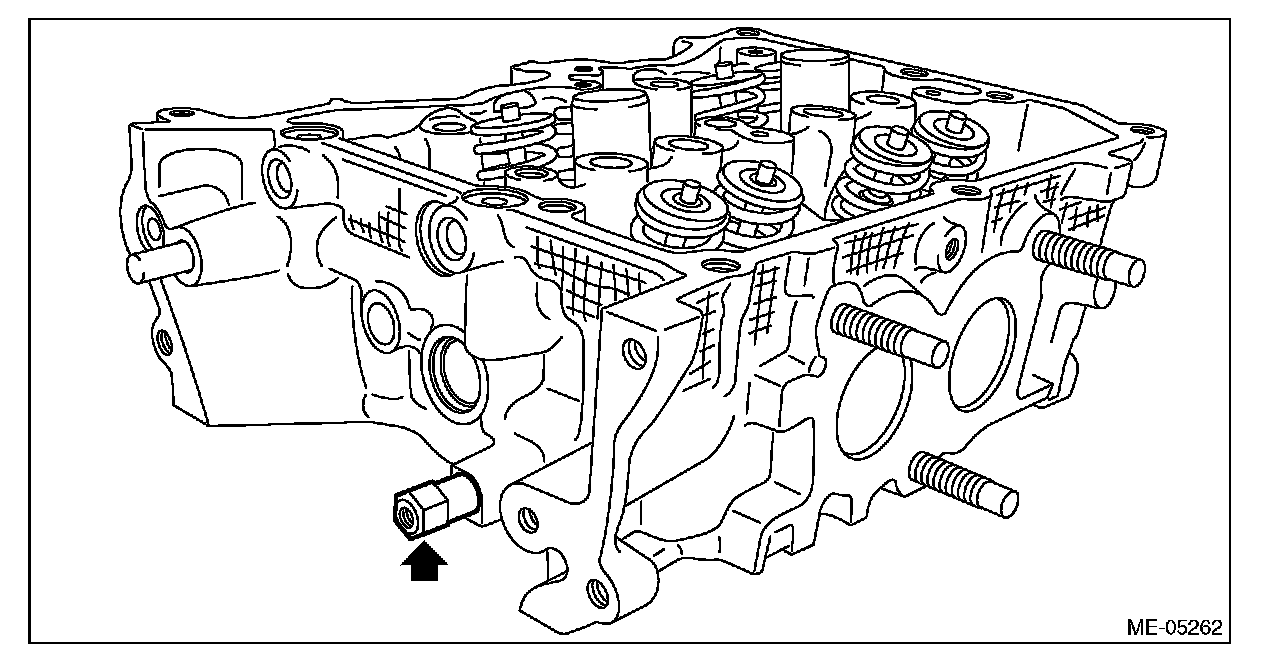 ME-05262