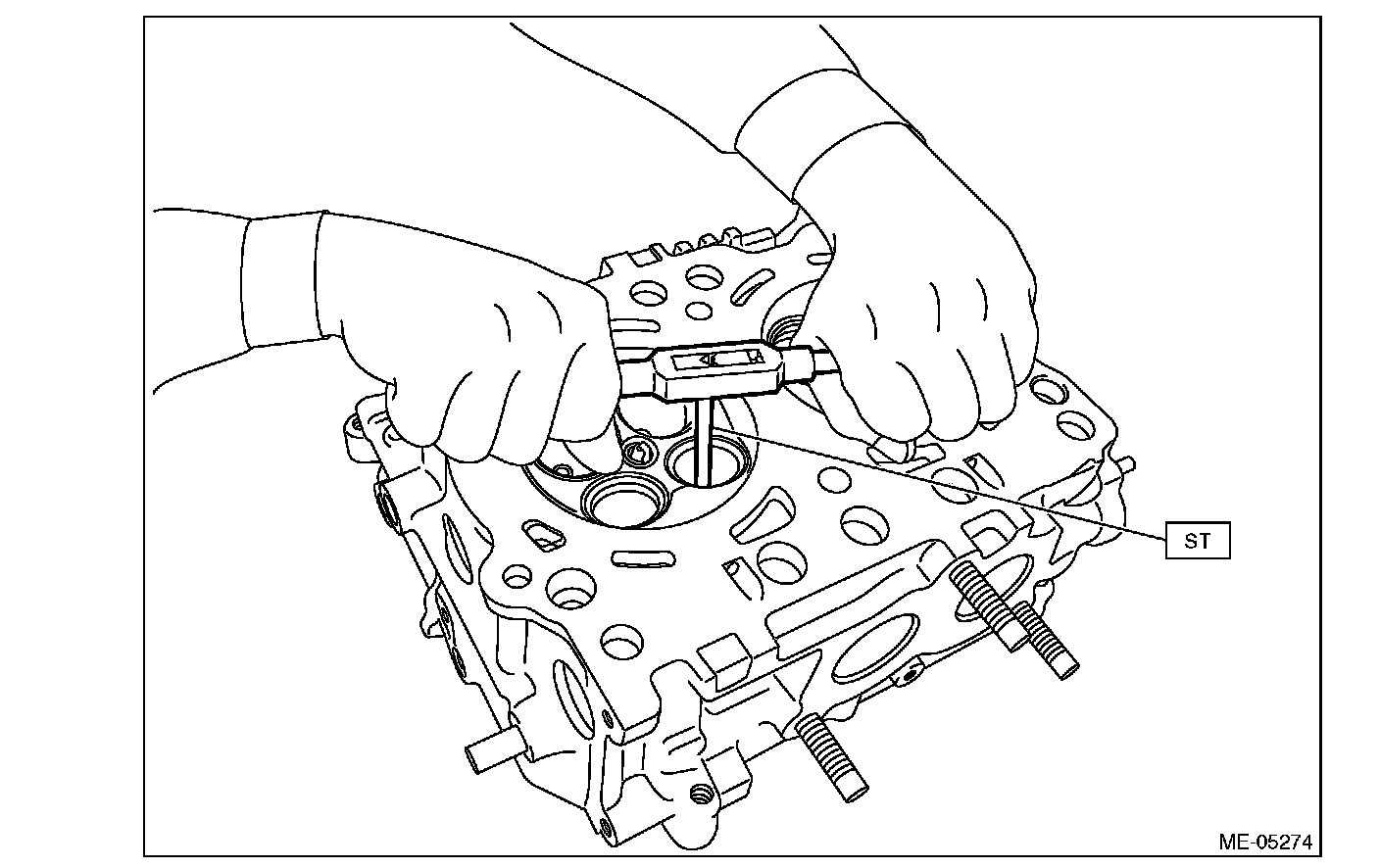 ST

ME-05274