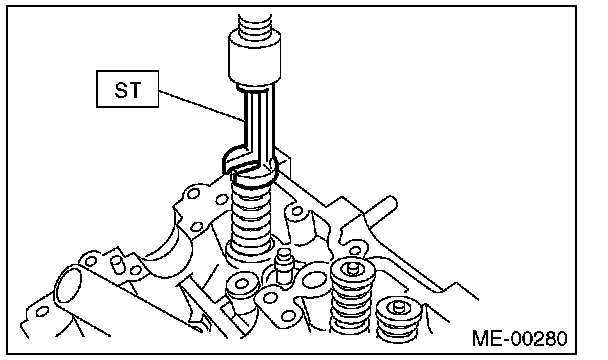 ST

ME-00280