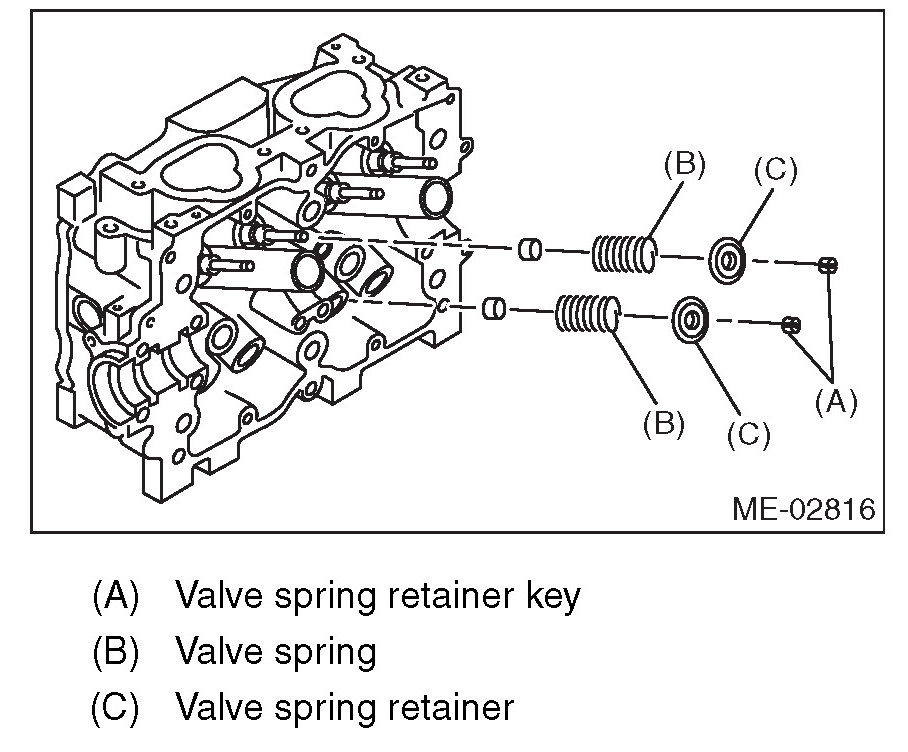 (B)
(C)
(A)
(B)
(C)
ME-02816

(A) Valve spring retainer key
(B) Valve spring
(C) Valve spring retainer