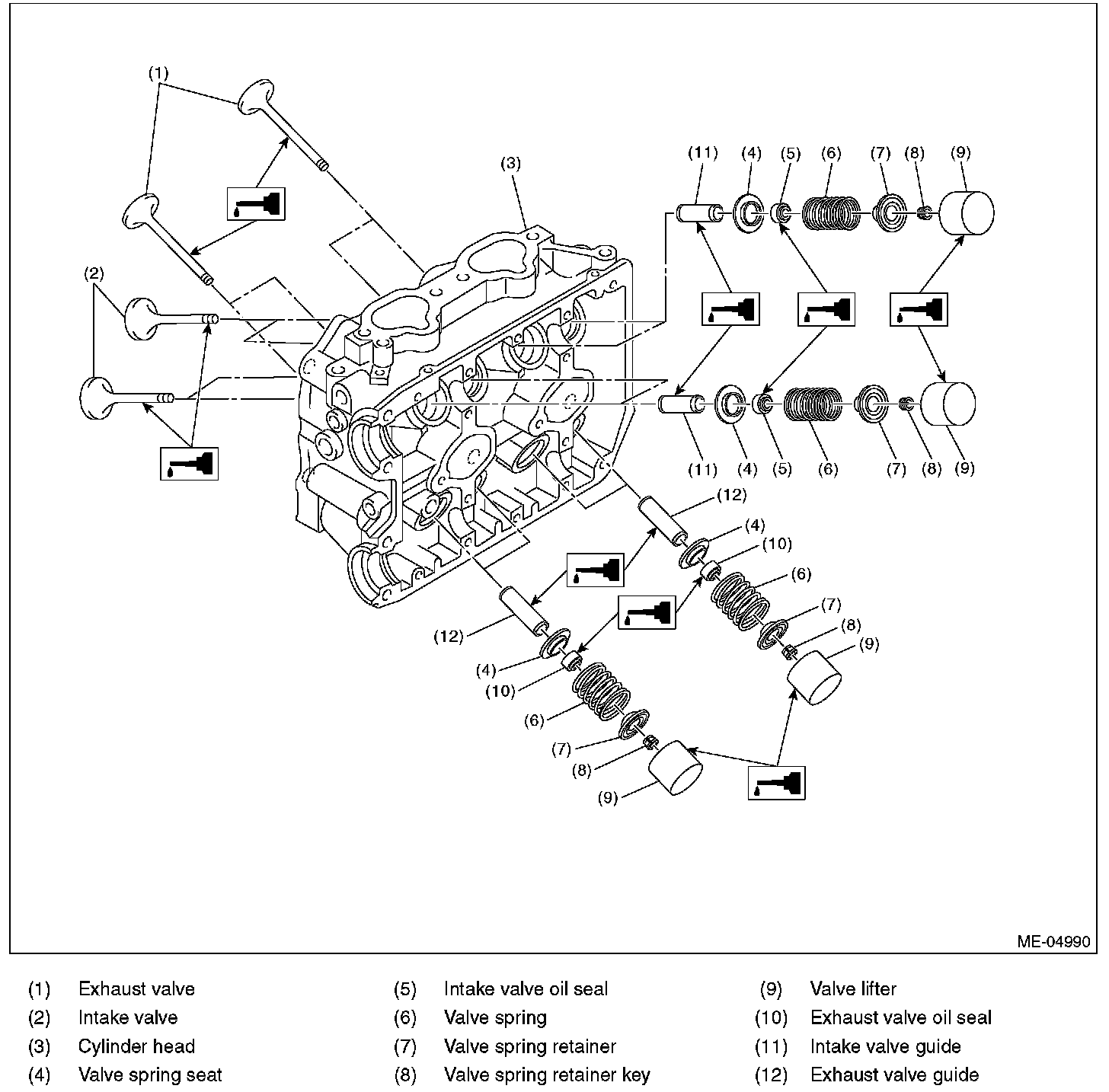 (1)
(2)
(3)
(11) (4) (5) (6) (7) (8) (9)
(11) (4) (5) (6) (7) (8) (9)
(12)
(4)
(10)
(6)
(7)
(8)
(9)
(12)
(4)
(10)
(6)
(7)
(8)
(9)

ME-04990

(1) Exhaust valve
(2) Intake valve
(3) Cylinder head
(4) Valve spring seat

(5) Intake valve oil seal
(6) Valve spring
(7) Valve spring retainer
(8) Valve spring retainer key

(9) Valve lifter
(10) Exhaust valve oil seal
(11) Intake valve guide
(12) Exhaust valve guide