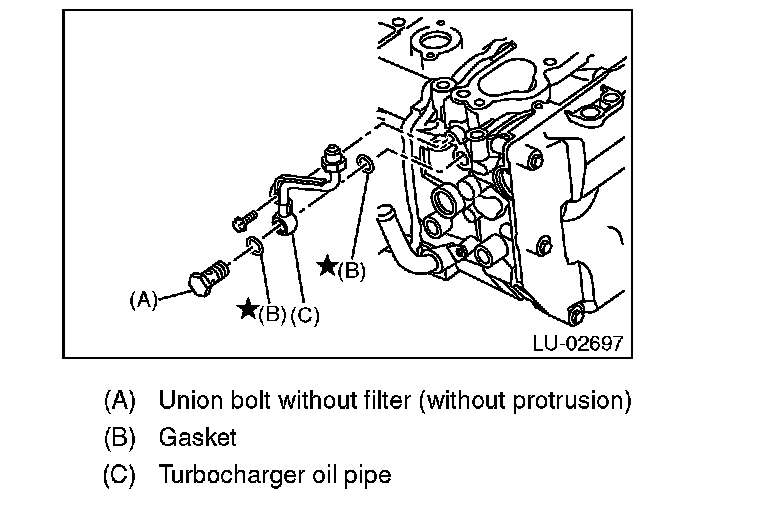 ★(B)

(A)

★(B) (C)

LU-02697

(A) Union bolt without filter (without protrusion)
(B) Gasket
(C) Turbocharger oil pipe