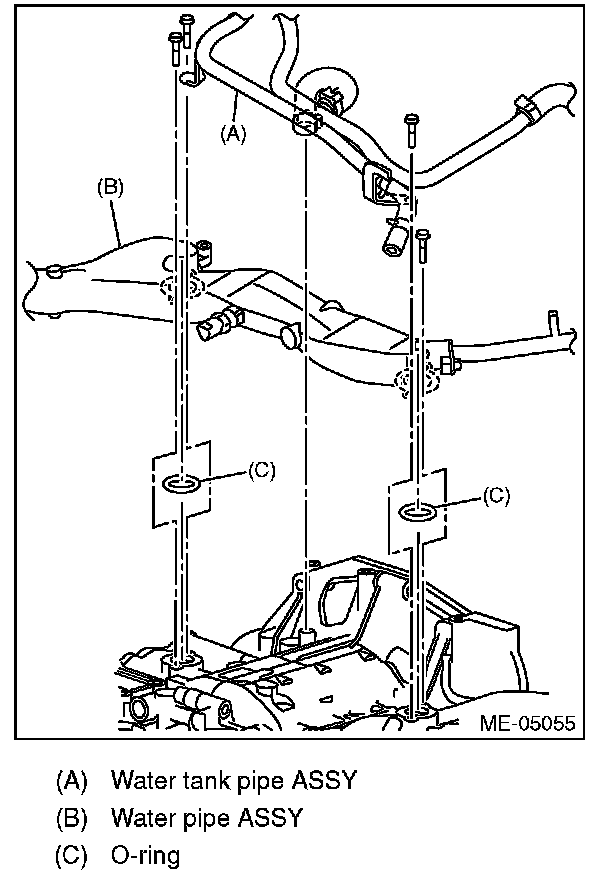 (A)

(B)

(C)

(C)

ME-05055

(A) Water tank pipe ASSY

(B) Water pipe ASSY

(C) O-ring