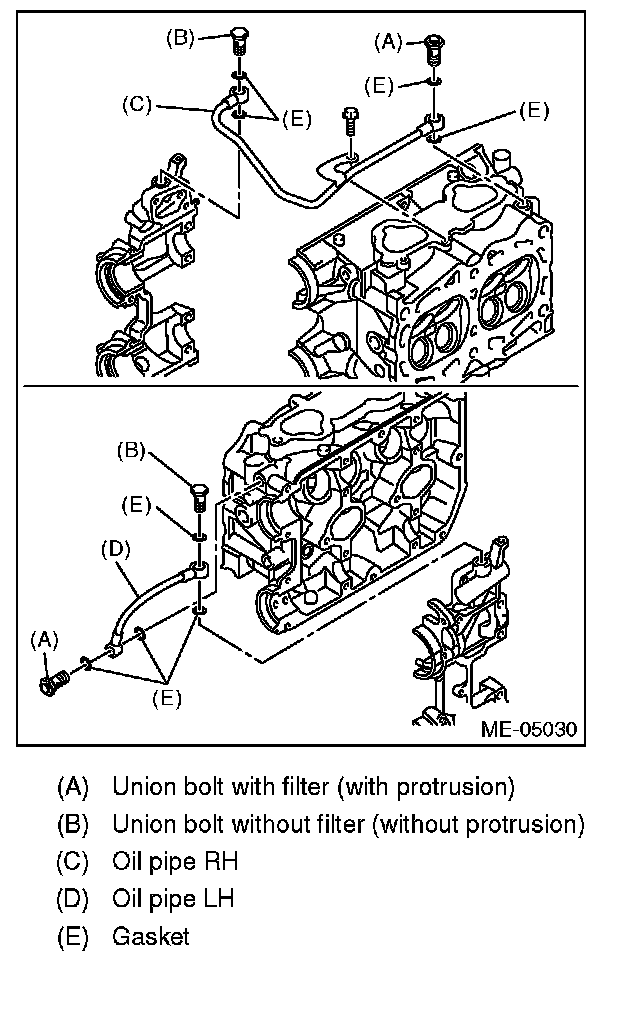 (B)
(A)
(E)
(C)
(E)
(E)
(B)
(E)
(D)
(A)
(E)
ME-05030

(A) Union bolt with filter (with protrusion)
(B) Union bolt without filter (without protrusion)
(C) Oil pipe RH
(D) Oil pipe LH
(E) Gasket