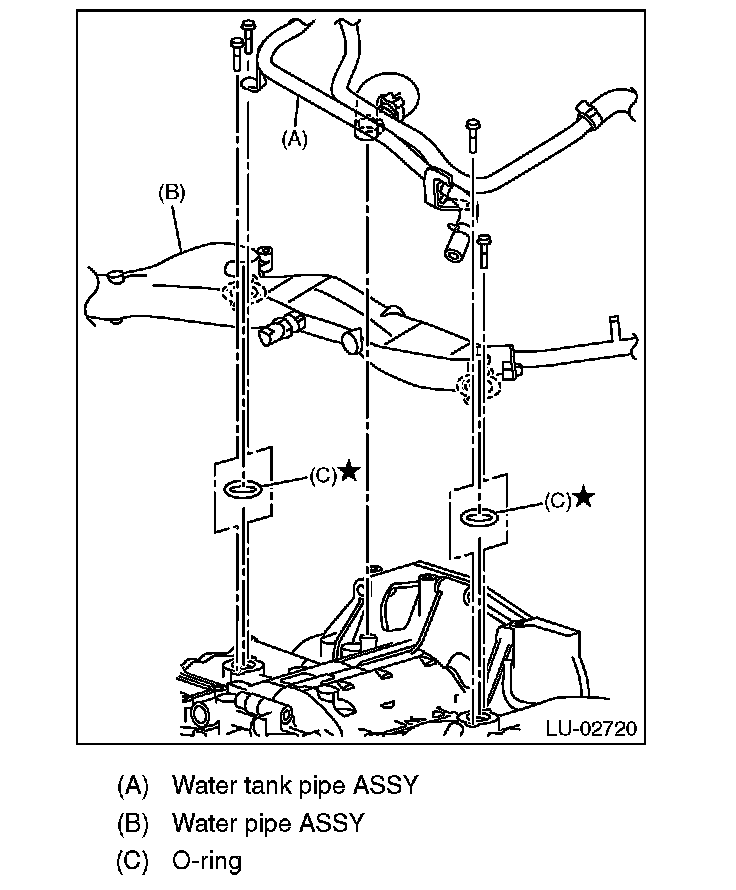 (A)

(B)

(C)★

(C)★

LU-02720

(A) Water tank pipe ASSY

(B) Water pipe ASSY

(C) O-ring