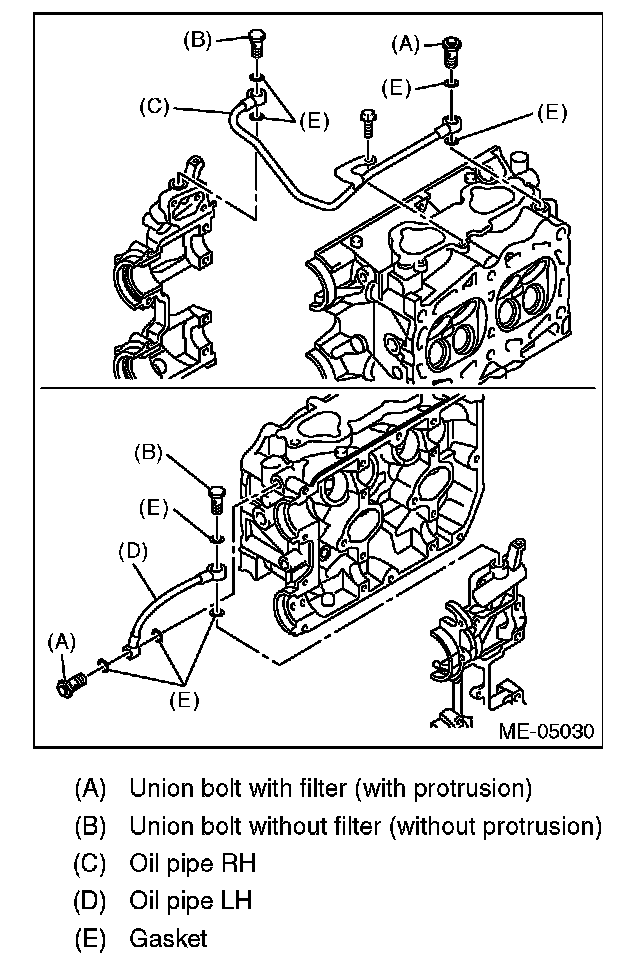 (B)

(A)

(E)

(C)

(E)

(E)

(B)

(E)

(D)

(A)

(E)

ME-05030

(A) Union bolt with filter (with protrusion)

(B) Union bolt without filter (without protrusion)

(C) Oil pipe RH

(D) Oil pipe LH

(E) Gasket