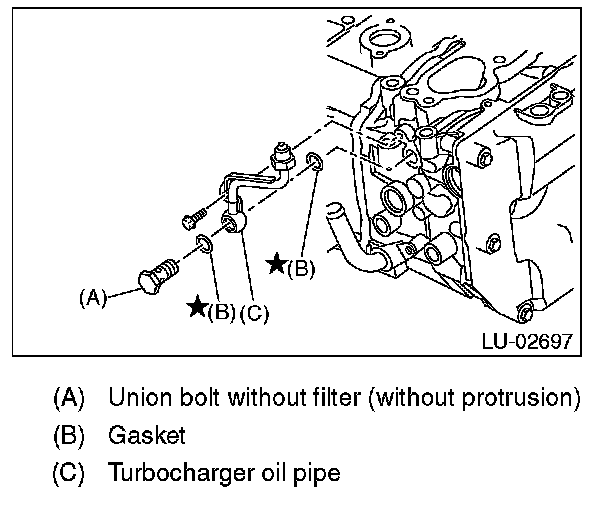 ★(B)

(A)

★(B) (C)

LU-02697

(A) Union bolt without filter (without protrusion)

(B) Gasket

(C) Turbocharger oil pipe