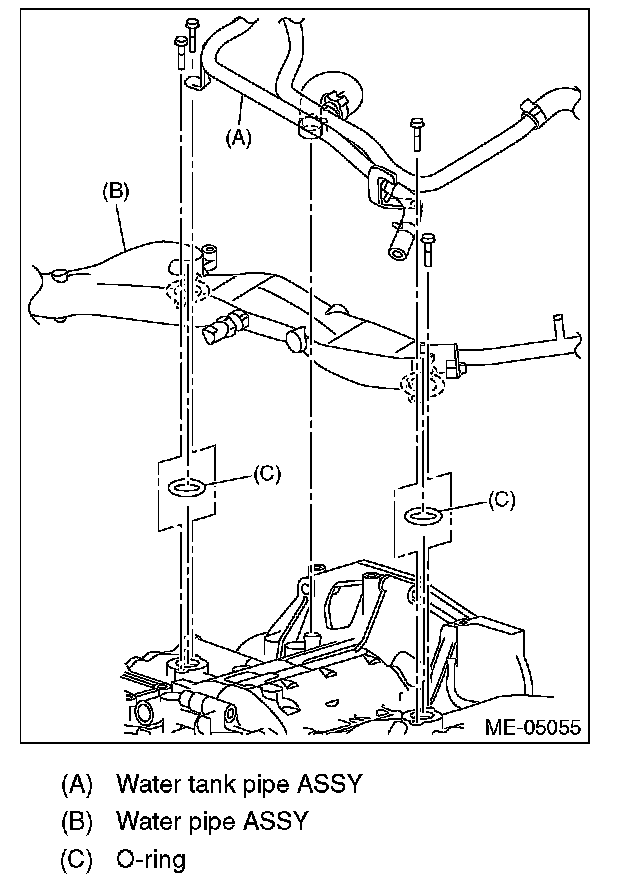 (A)

(B)

(C)

(C)

ME-05055

(A) Water tank pipe ASSY

(B) Water pipe ASSY

(C) O-ring