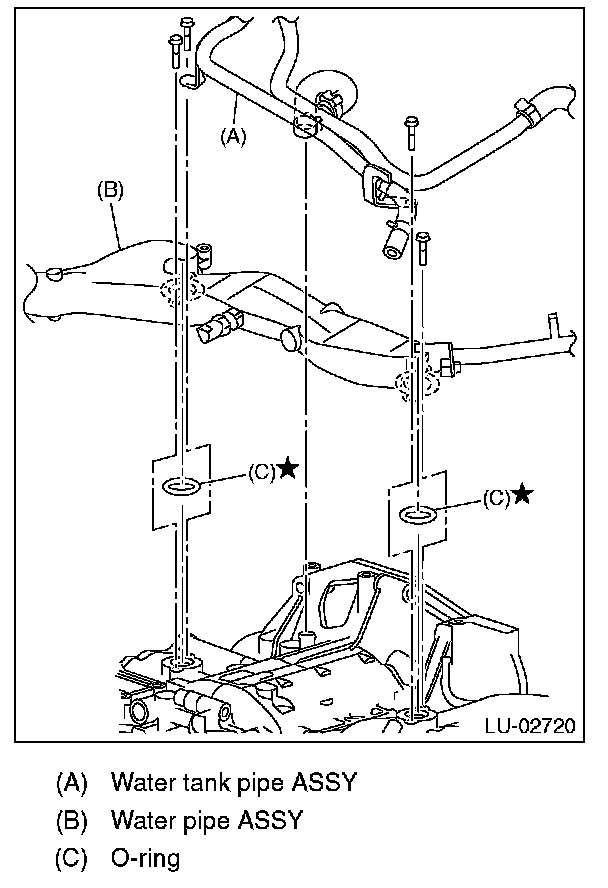 (A)

(B)

(C)★

(C)★

LU-02720

(A) Water tank pipe ASSY
(B) Water pipe ASSY
(C) O-ring