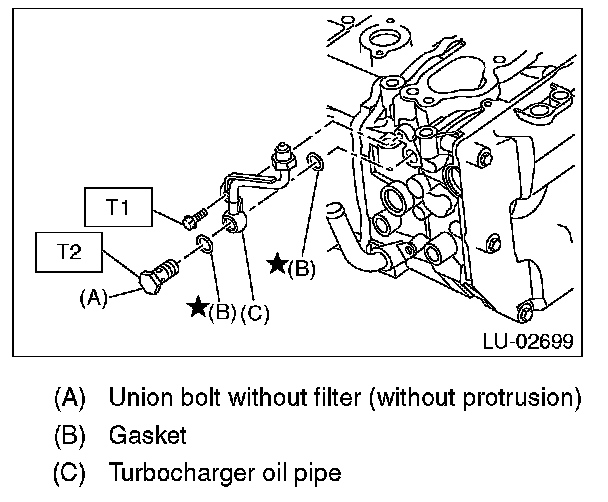 T1

T2

(A)

★(B)

★(B) (C)

LU-02699

(A) Union bolt without filter (without protrusion)

(B) Gasket

(C) Turbocharger oil pipe