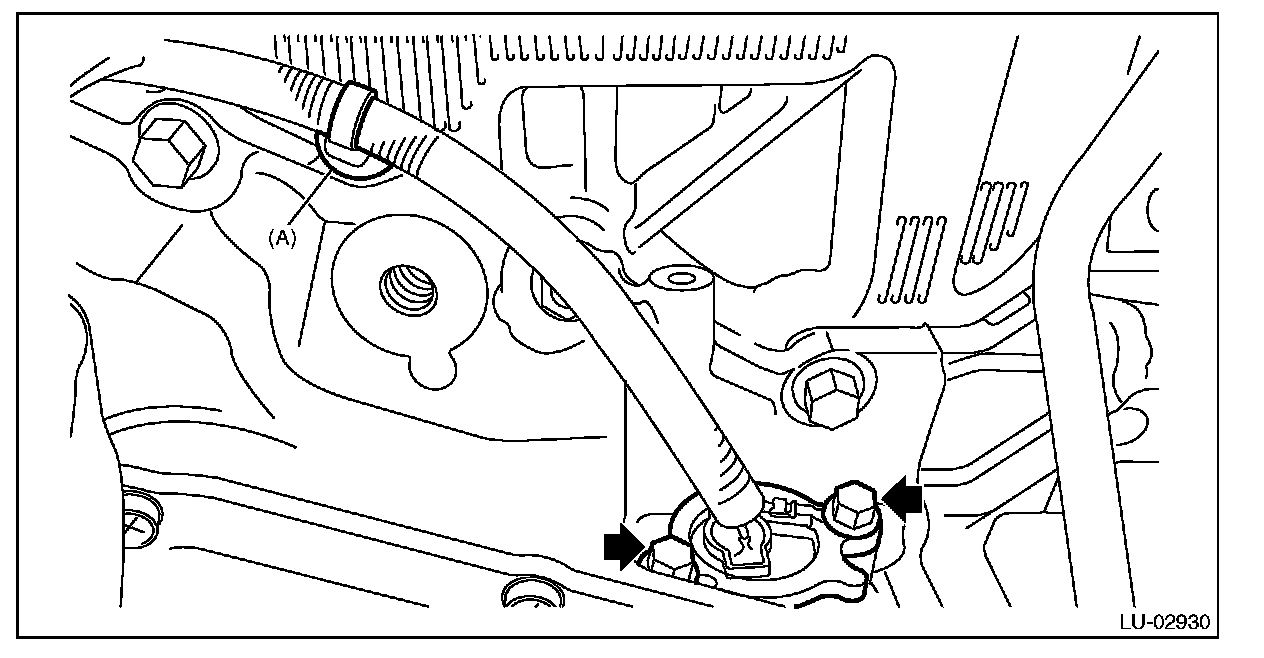 (A)

LU-02930