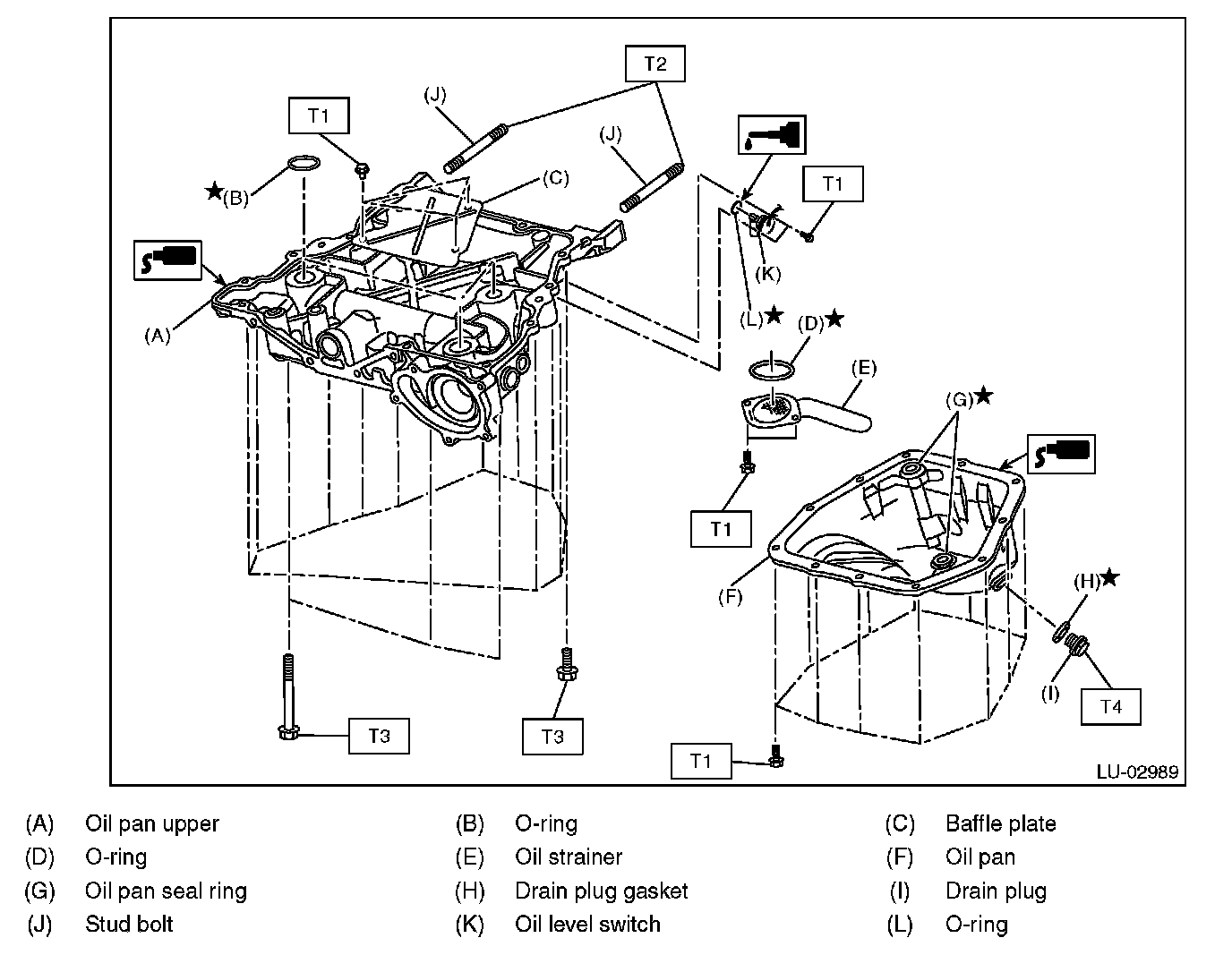 T2

(J)

T1

(J)

★(B)

(C)

T1

(K)

(A)

(L)★

(D)★

(E)

(G)★

T1

(F)

(H)★

(I)

T4

T3

T3

T1

LU-02989

| | | | | | |
|---|---|---|---|---|---|
| (A) | Oil pan upper | (B) | O-ring | (C) | Baffle plate |
| (D) | O-ring | (E) | Oil strainer | (F) | Oil pan |
| (G) | Oil pan seal ring | (H) | Drain plug gasket | (I) | Drain plug |
| (J) | Stud bolt | (K) | Oil level switch | (L) | O-ring |