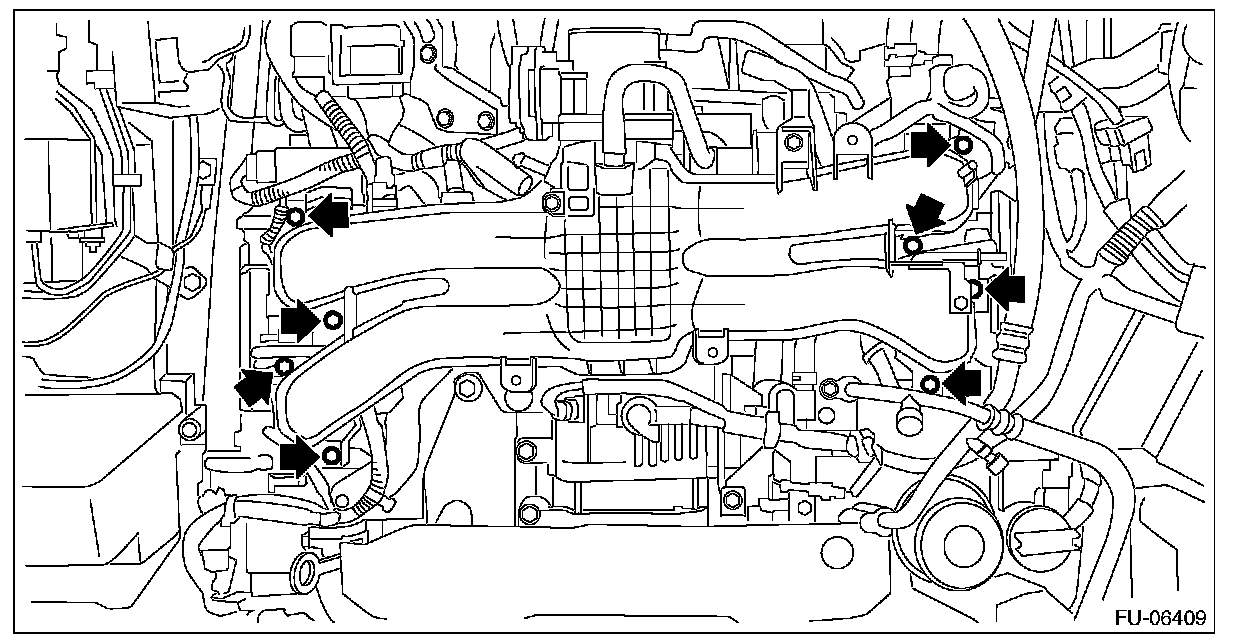 FU-06409