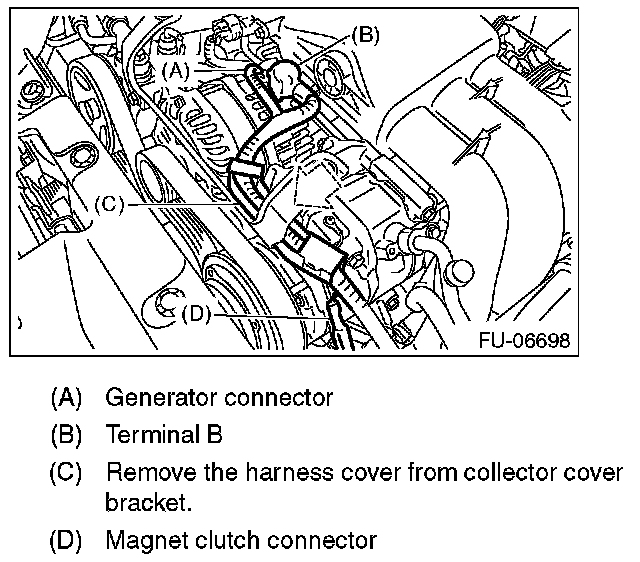 (B)
(A)
(C)
(D)
FU-06698

(A) Generator connector

(B) Terminal B

(C) Remove the harness cover from collector cover bracket.

(D) Magnet clutch connector