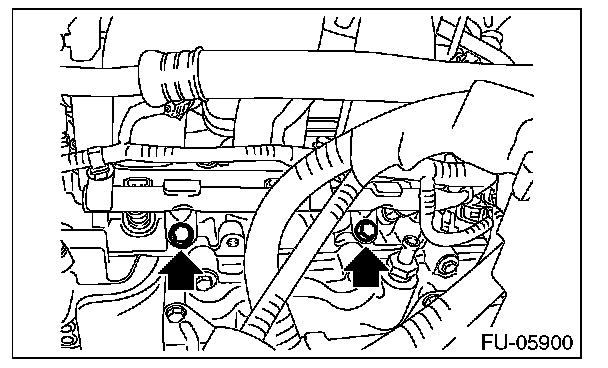 FU-05900