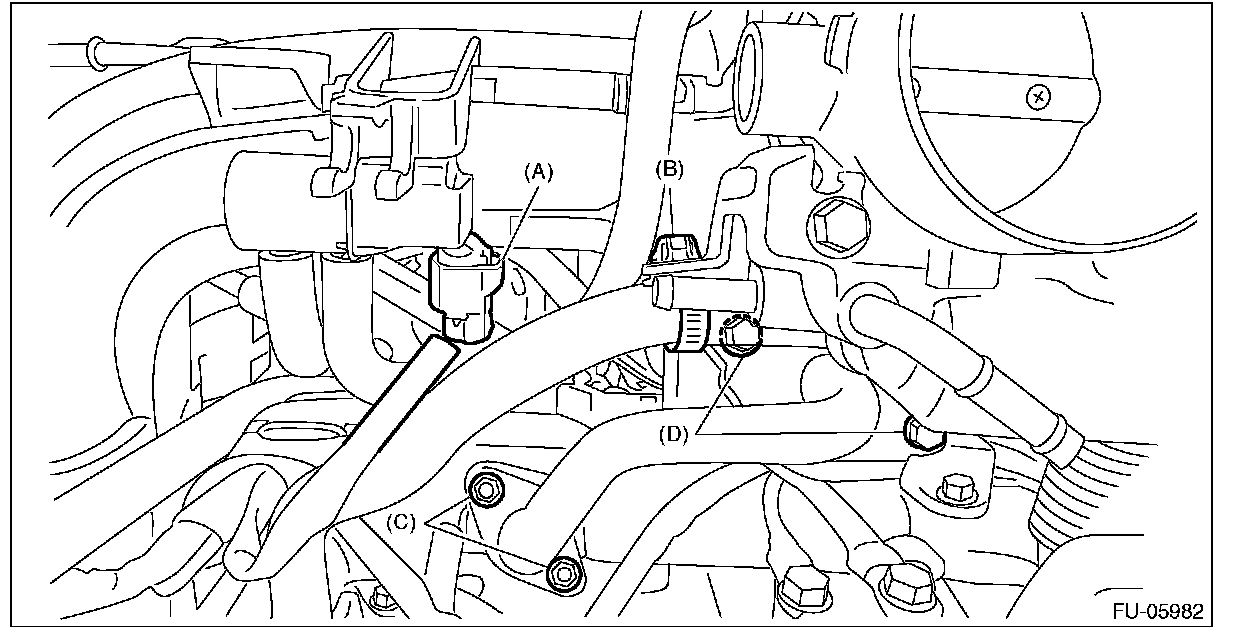 (A)
(B)
(D)
(C)
FU-05982