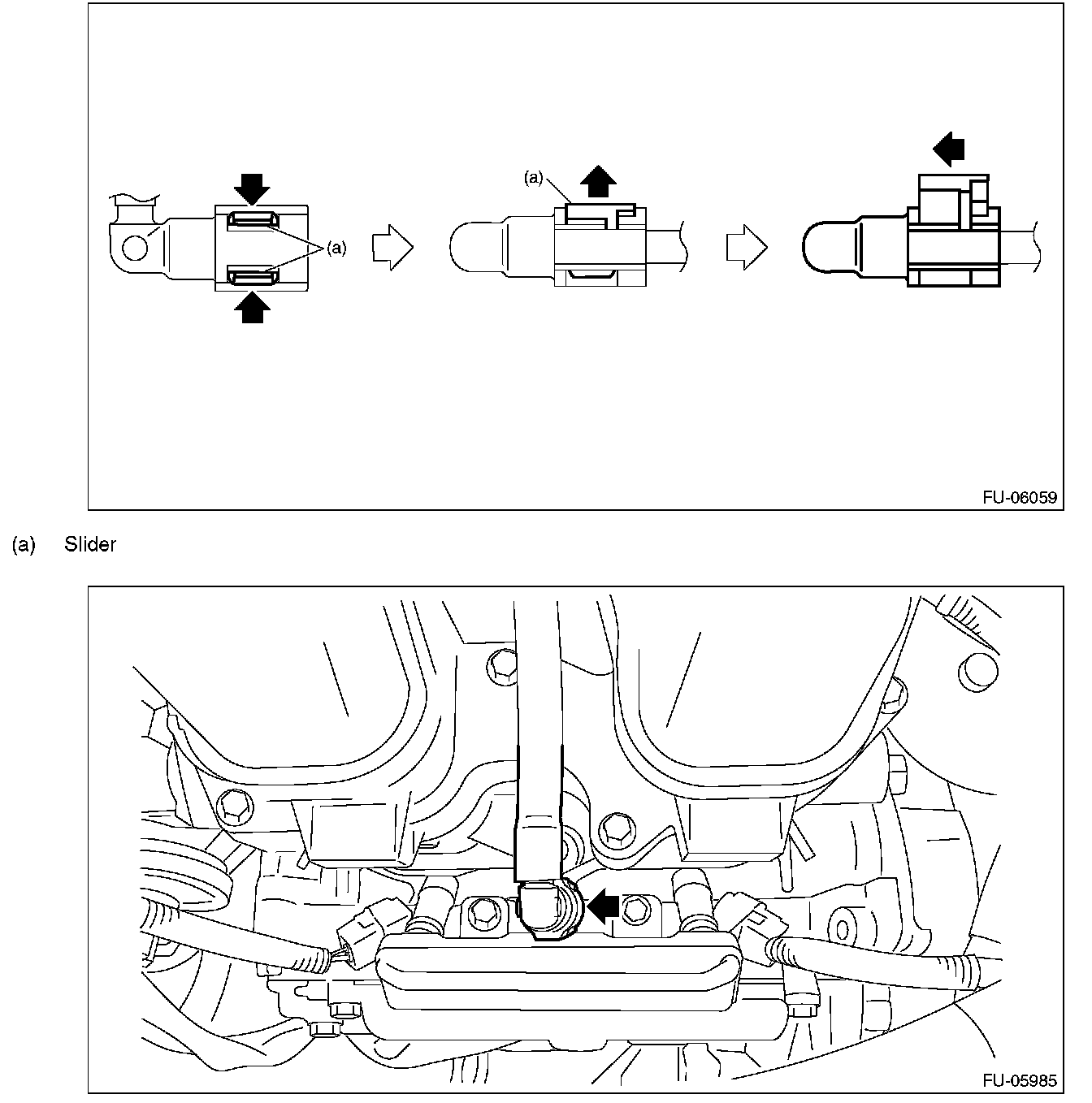 (a)

(a)

FU-06059

(a) Slider

FU-05985