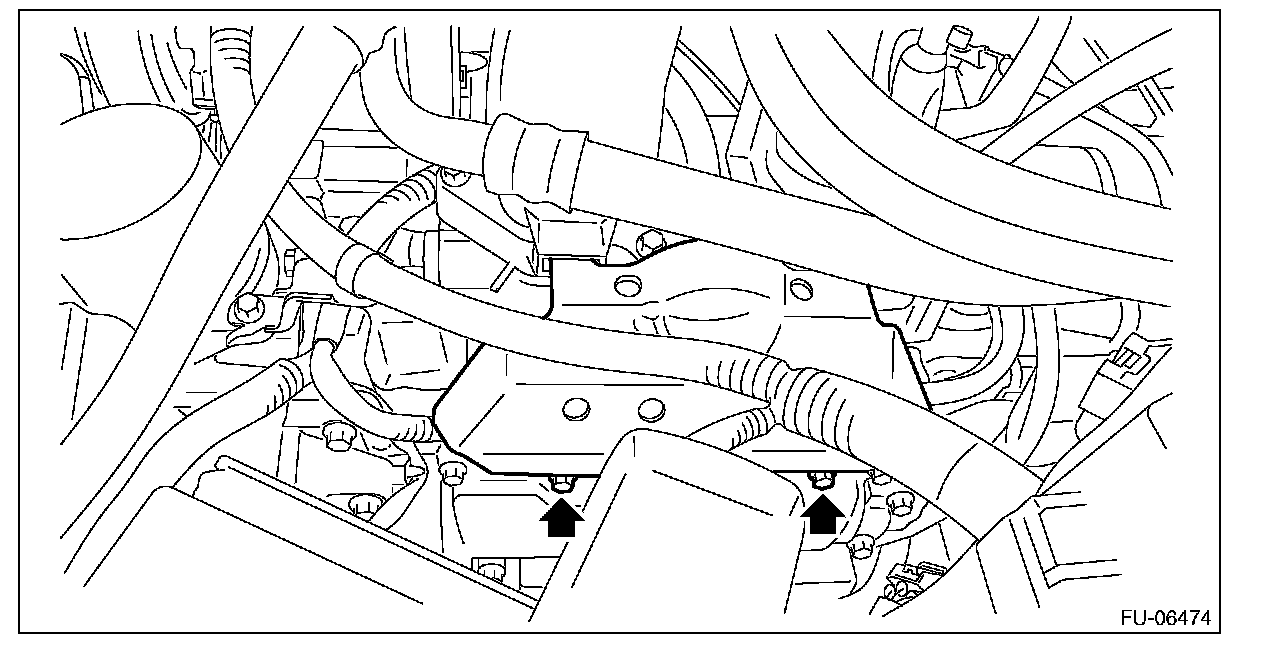 FU-06474