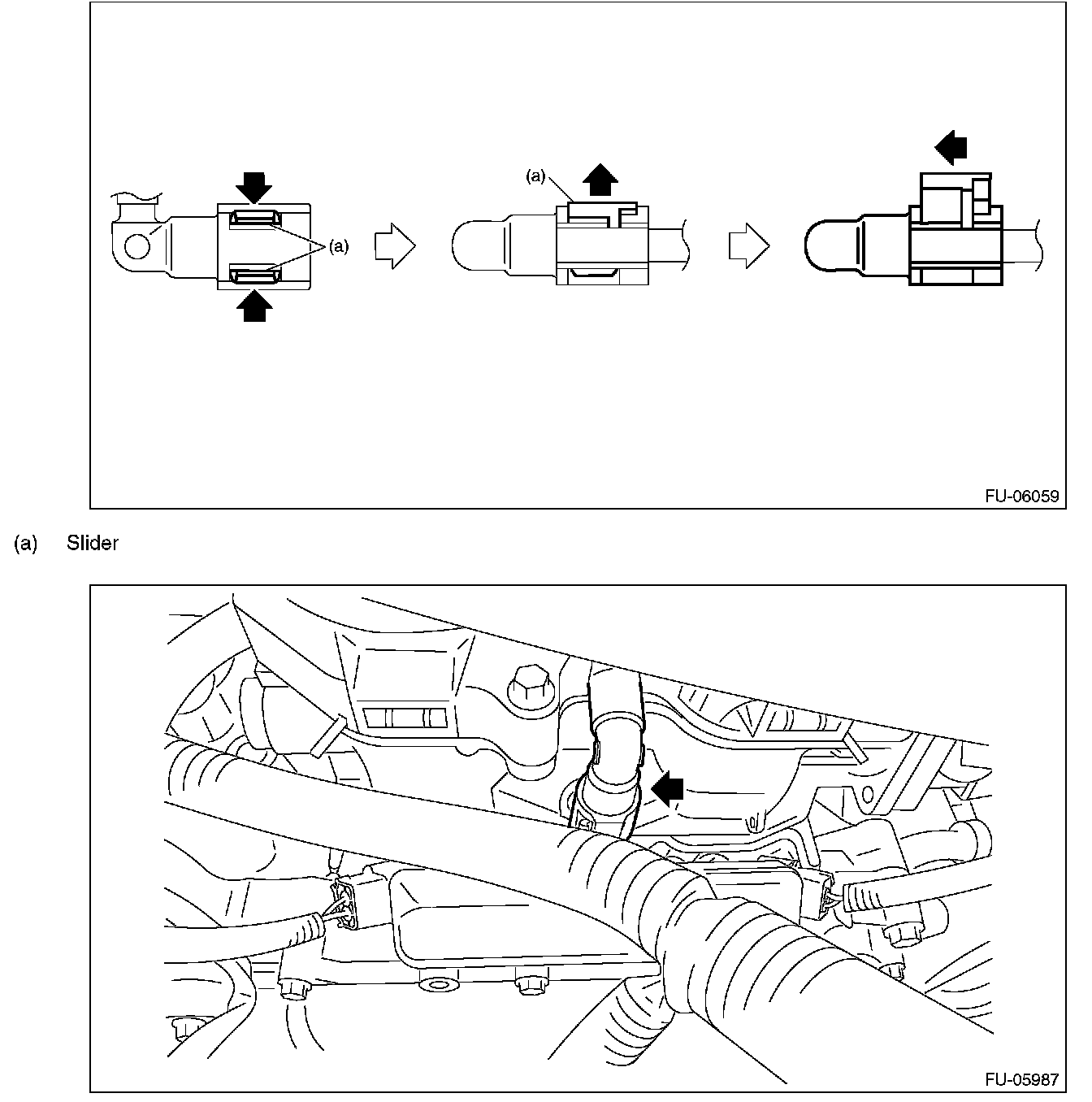 (a)

(a)

FU-06059

(a) Slider

FU-05987