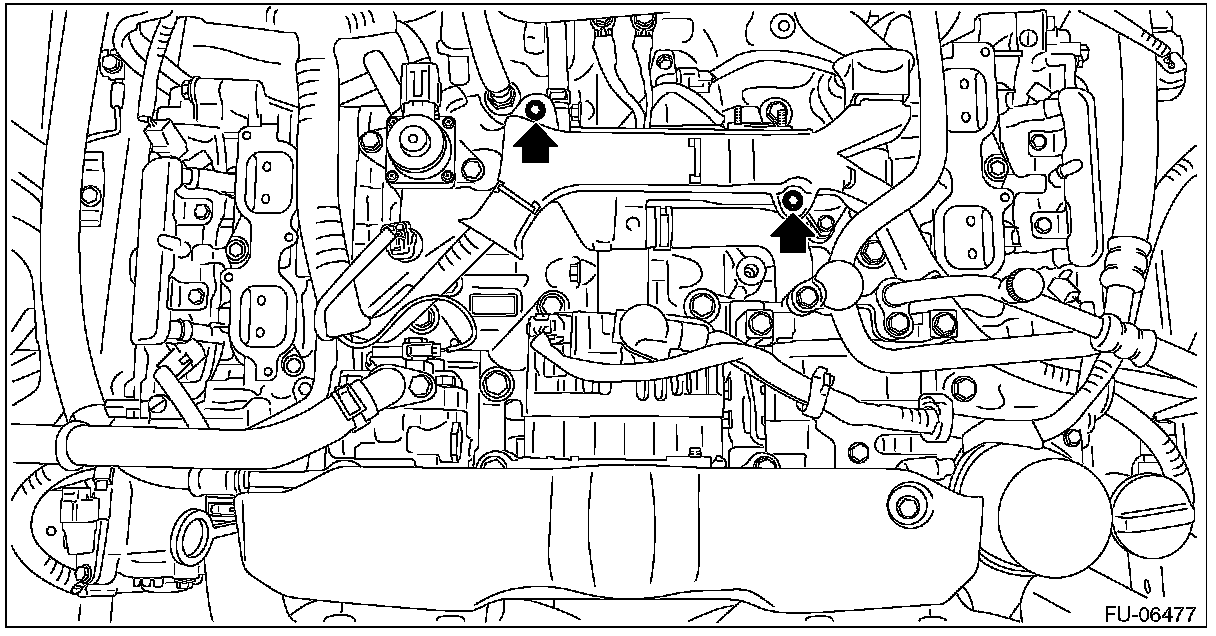 FU-06477