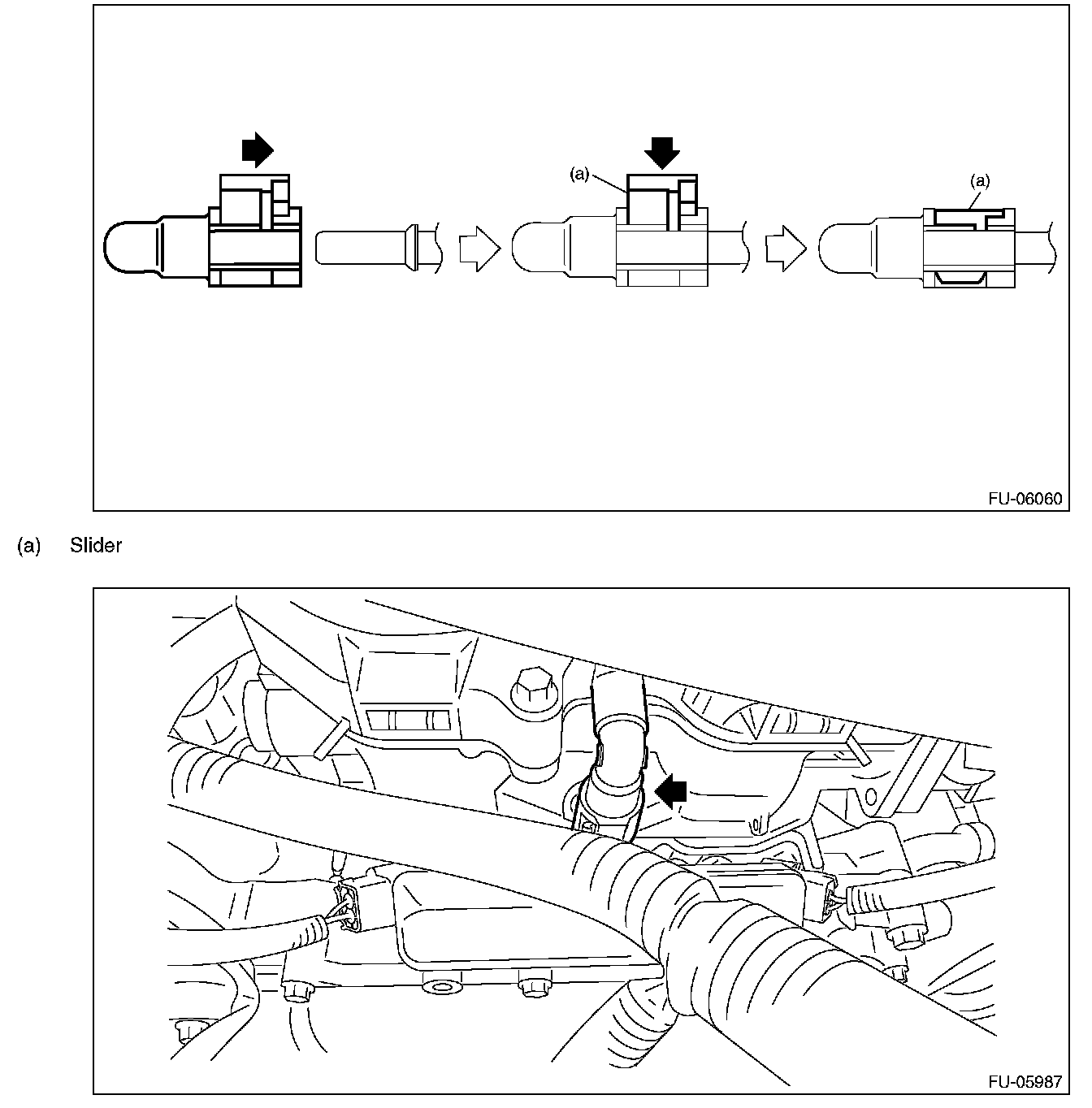 (a)

(a)

FU-06060

(a) Slider

FU-05987