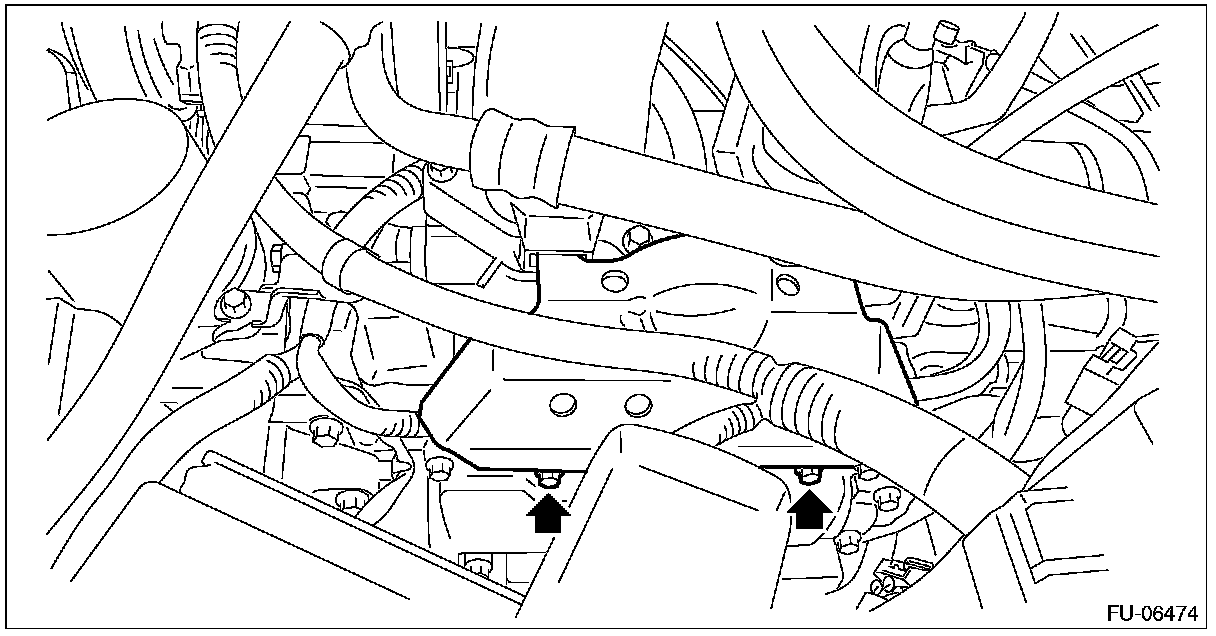 FU-06474