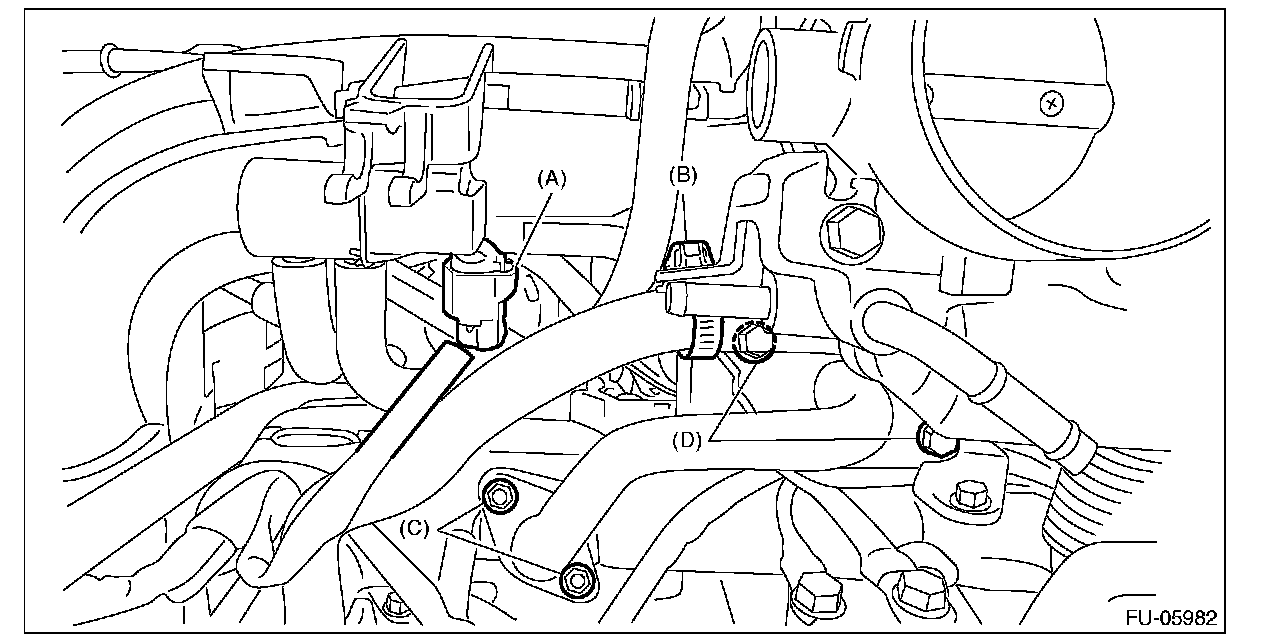 (A)
(B)
(D)
(C)
FU-05982