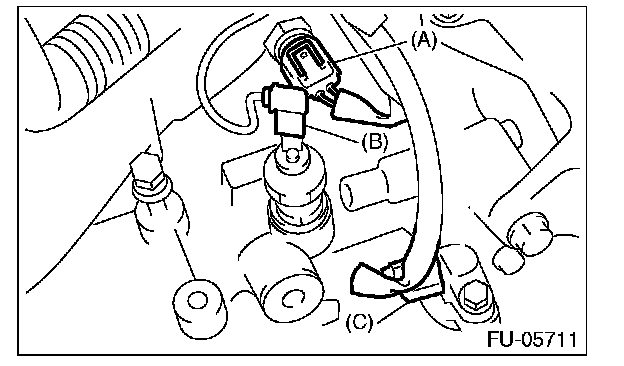 (A)
(B)
(C)
FU-05711