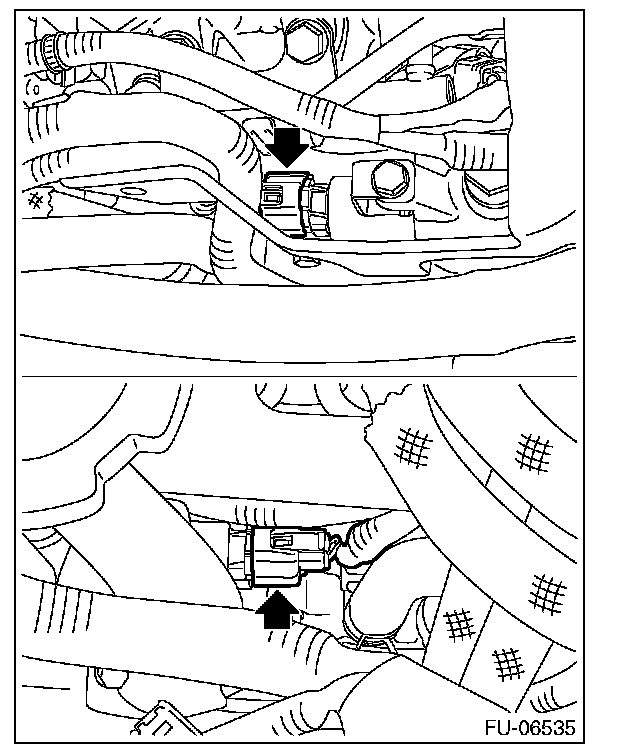 FU-06535