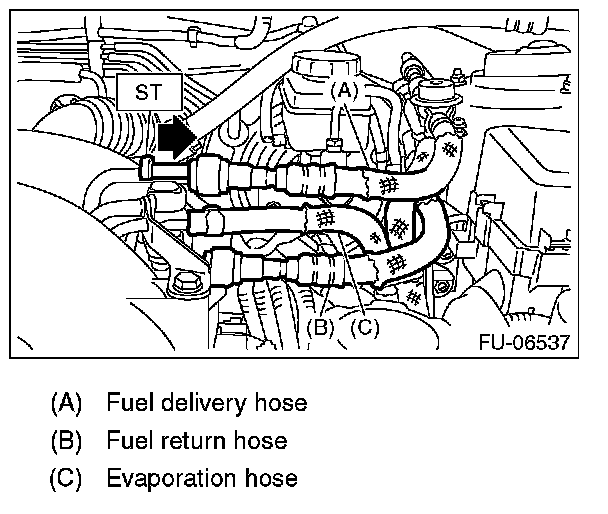 ST

(A)

(B) (C)

FU-06537

(A) Fuel delivery hose

(B) Fuel return hose

(C) Evaporation hose