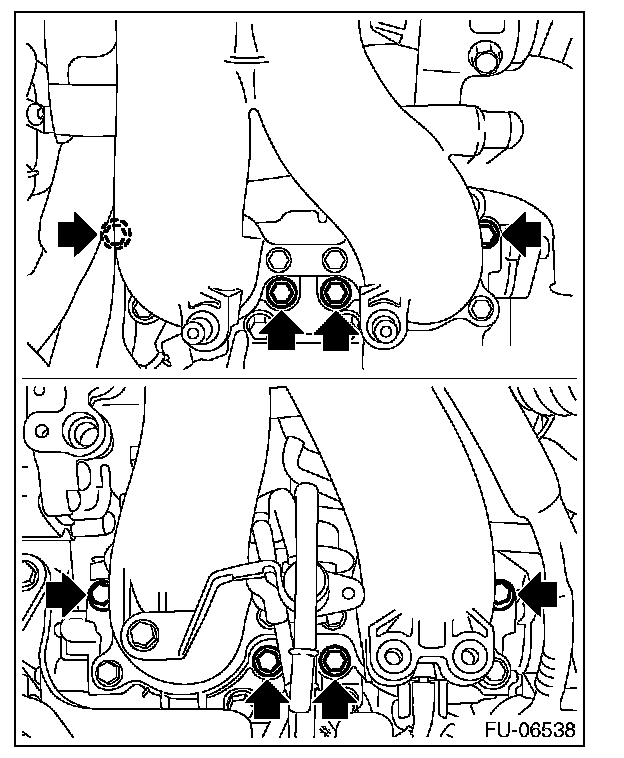 FU-06538