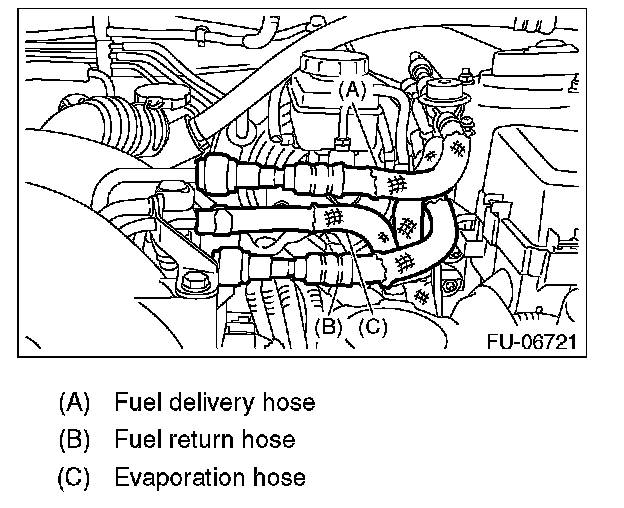 (A)

(B) (C)

FU-06721

(A) Fuel delivery hose
(B) Fuel return hose
(C) Evaporation hose