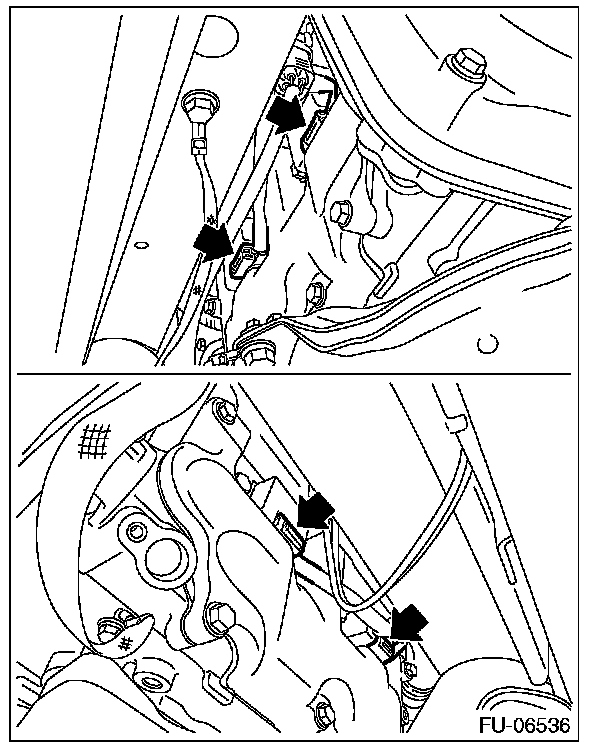 FU-06536